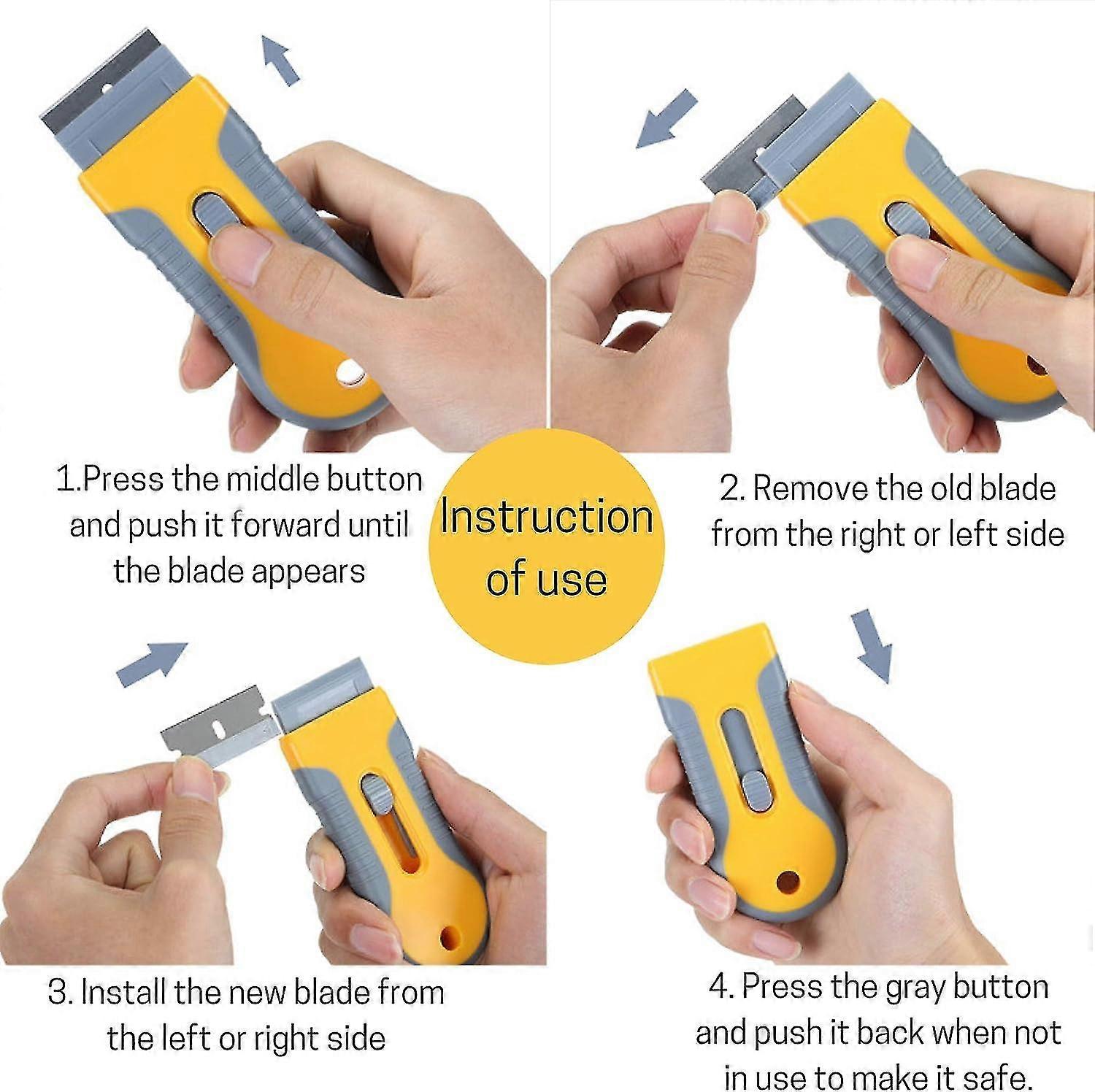 1.Press the middle button and push it forward until the blade appears

Instruction of use

2. Remove the old blade from the right or left side

3. Install the new blade from the left or right side

4. Press the gray button and push it back when not in use to make it safe.