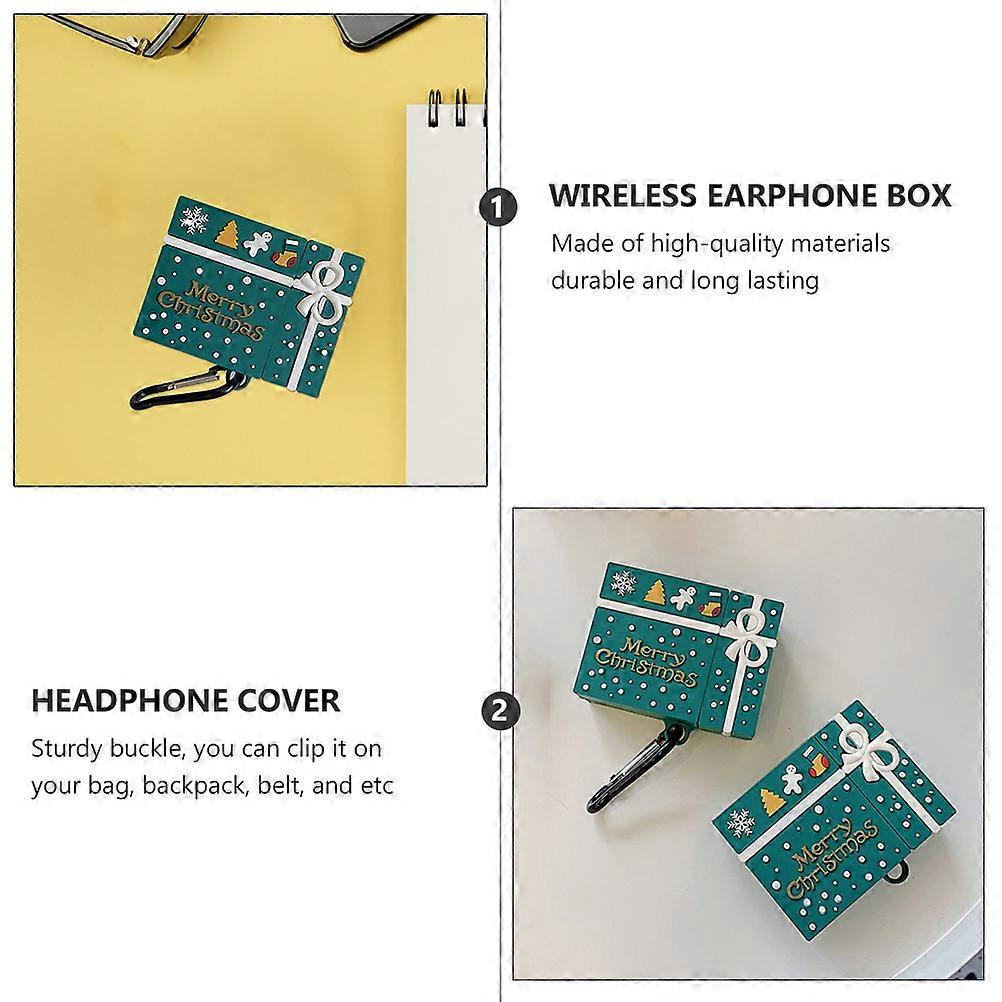 Merry Christmas

1

WIRELESS EARPHONE BOX

Made of high-quality materials durable and long lasting

HEADPHONE COVER

Sturdy buckle, you can clip it on your bag, backpack, belt, and etc

2

Merry Christmas

Merry Christmas