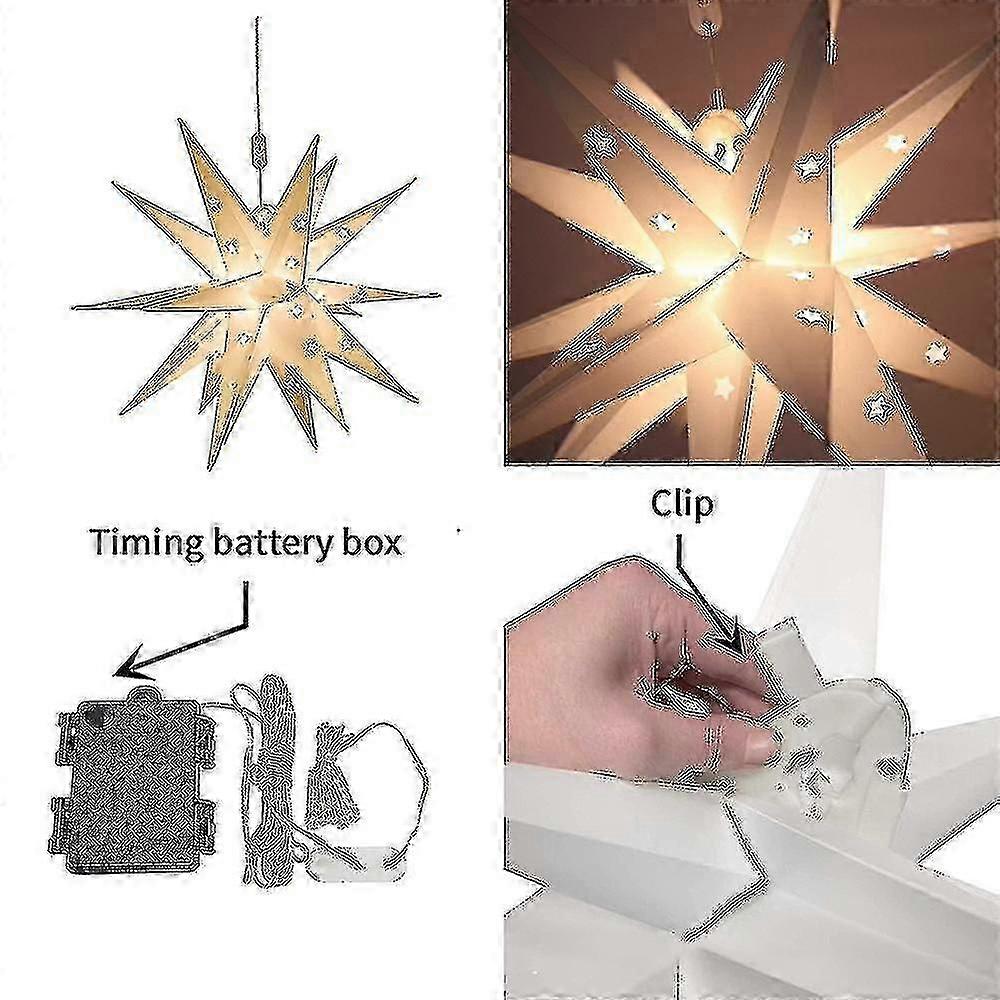 Timing battery box

Clip