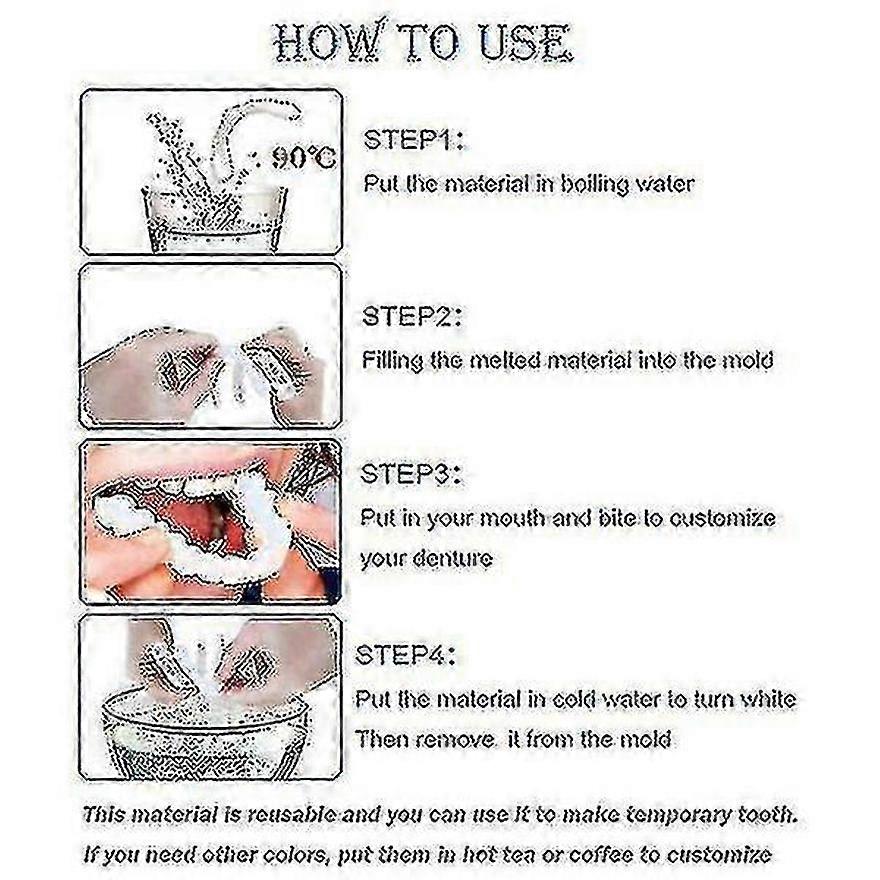 HOW TO USE

90°C

STEP1:
Put the material in boiling water

STEP2:
Filling the melted material into the mold

STEP3:
Put in your mouth and bite to customize your denture

STEP4:
Put the material in cold water to turn white
Then remove it from the mold

This material is reusable and you can use it to make temporary tooth.
If you need other colors, put them in hot tea or coffee to customize