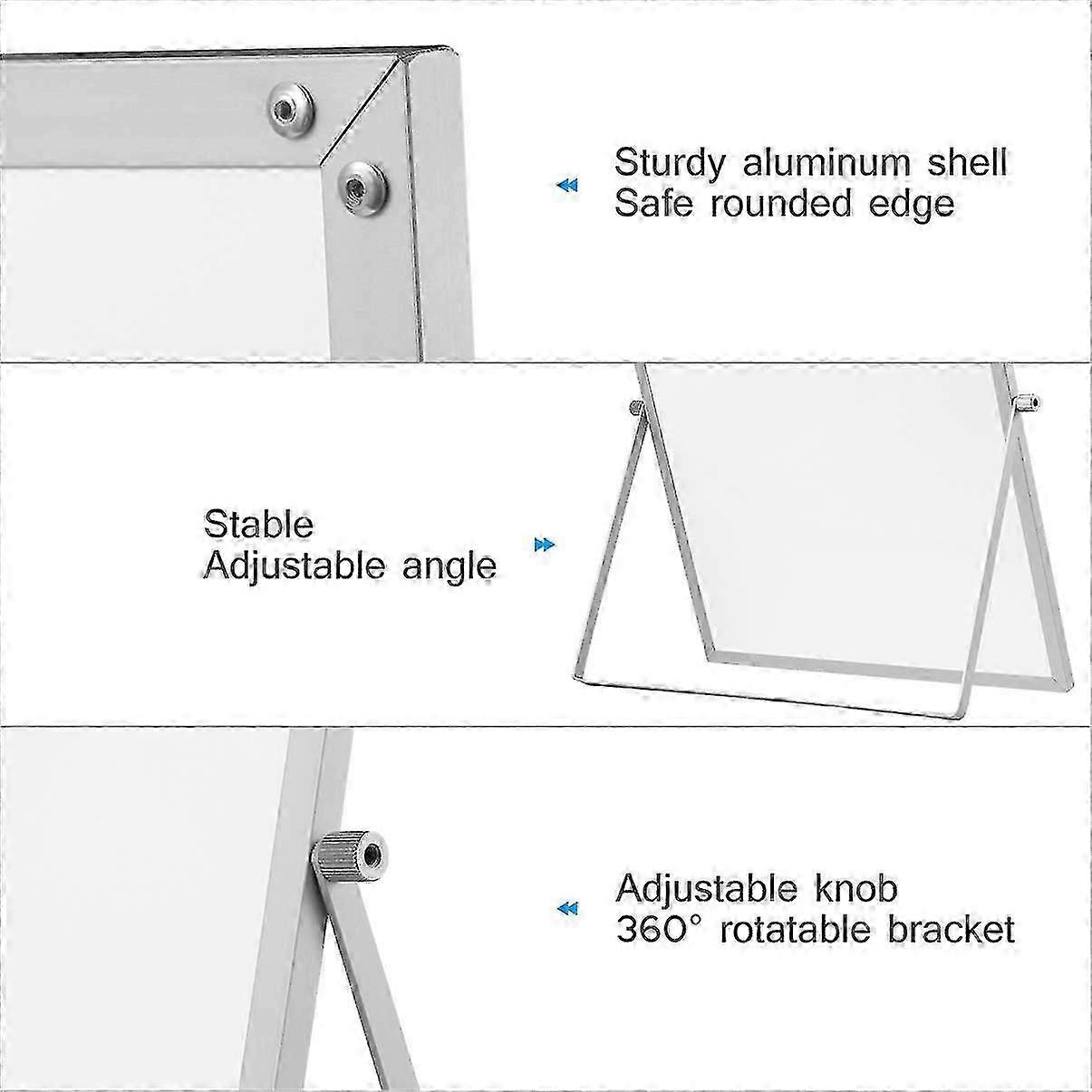 Sturdy aluminum shell
Safe rounded edge

Stable
Adjustable angle

Adjustable knob
360° rotatable bracket