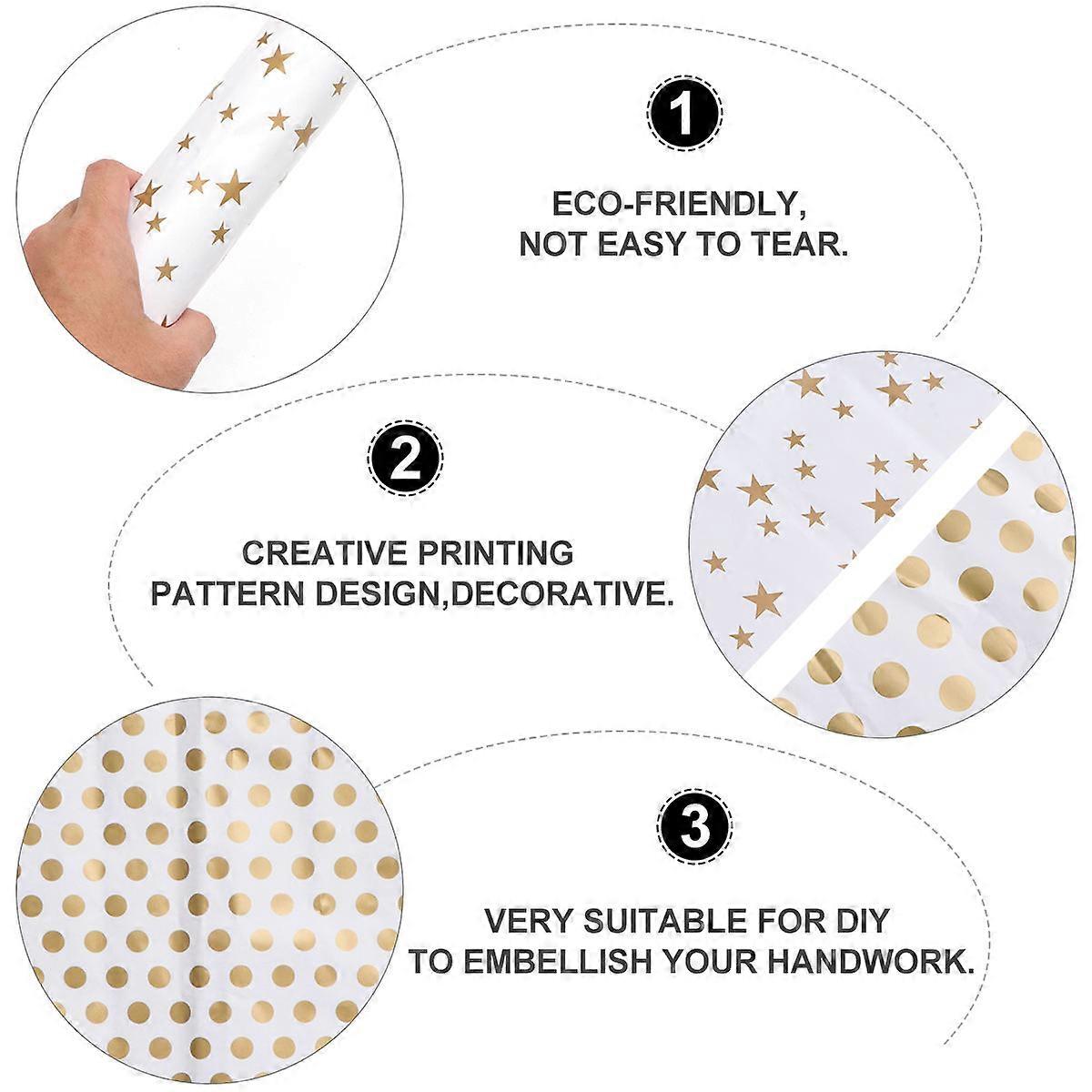 1

ECO-FRIENDLY,
NOT EASY TO TEAR.

2

CREATIVE PRINTING
PATTERN DESIGN,DECORATIVE.

3

VERY SUITABLE FOR DIY
TO EMBELLISH YOUR HANDWORK.