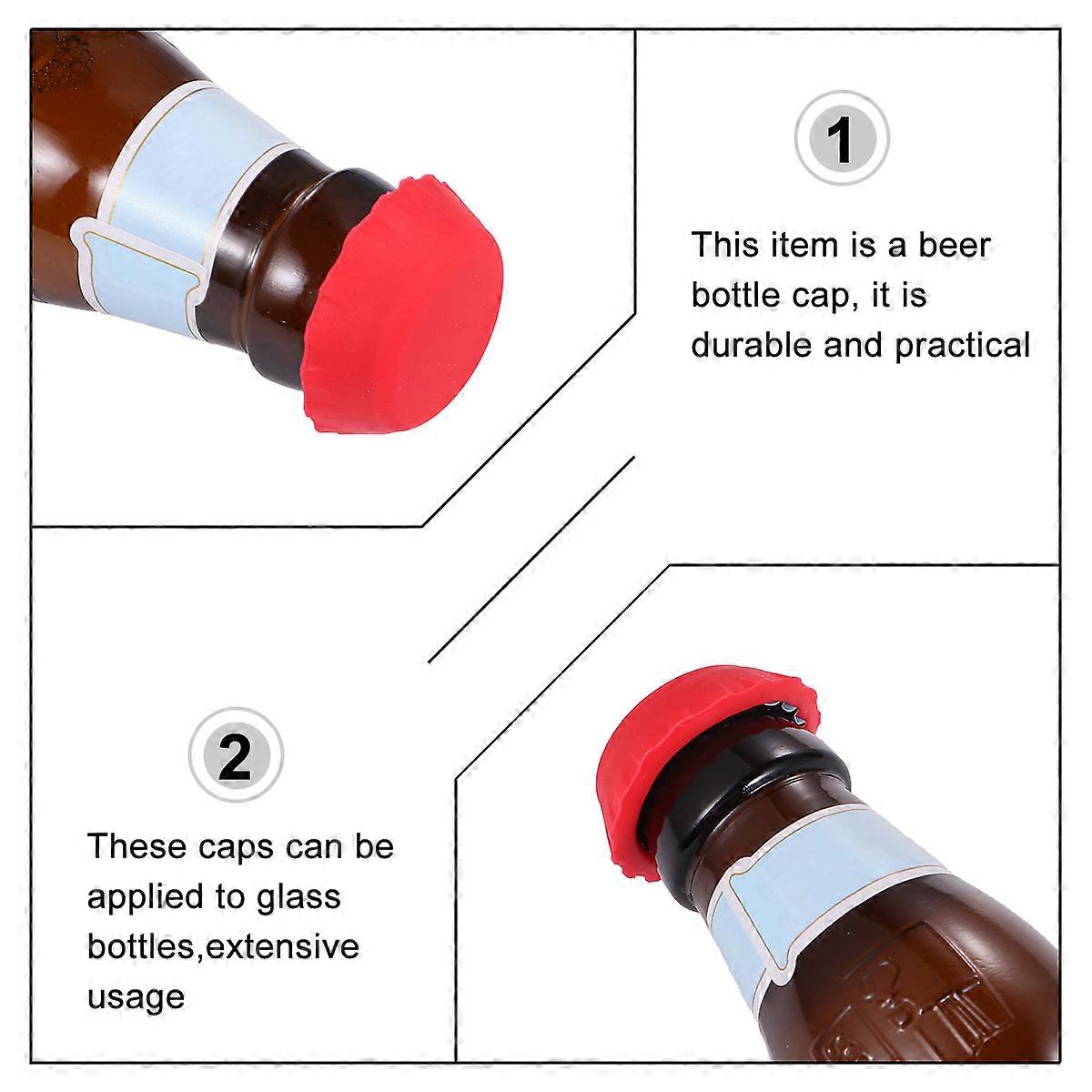 1

This item is a beer bottle cap, it is durable and practical

2

These caps can be applied to glass bottles,extensive usage