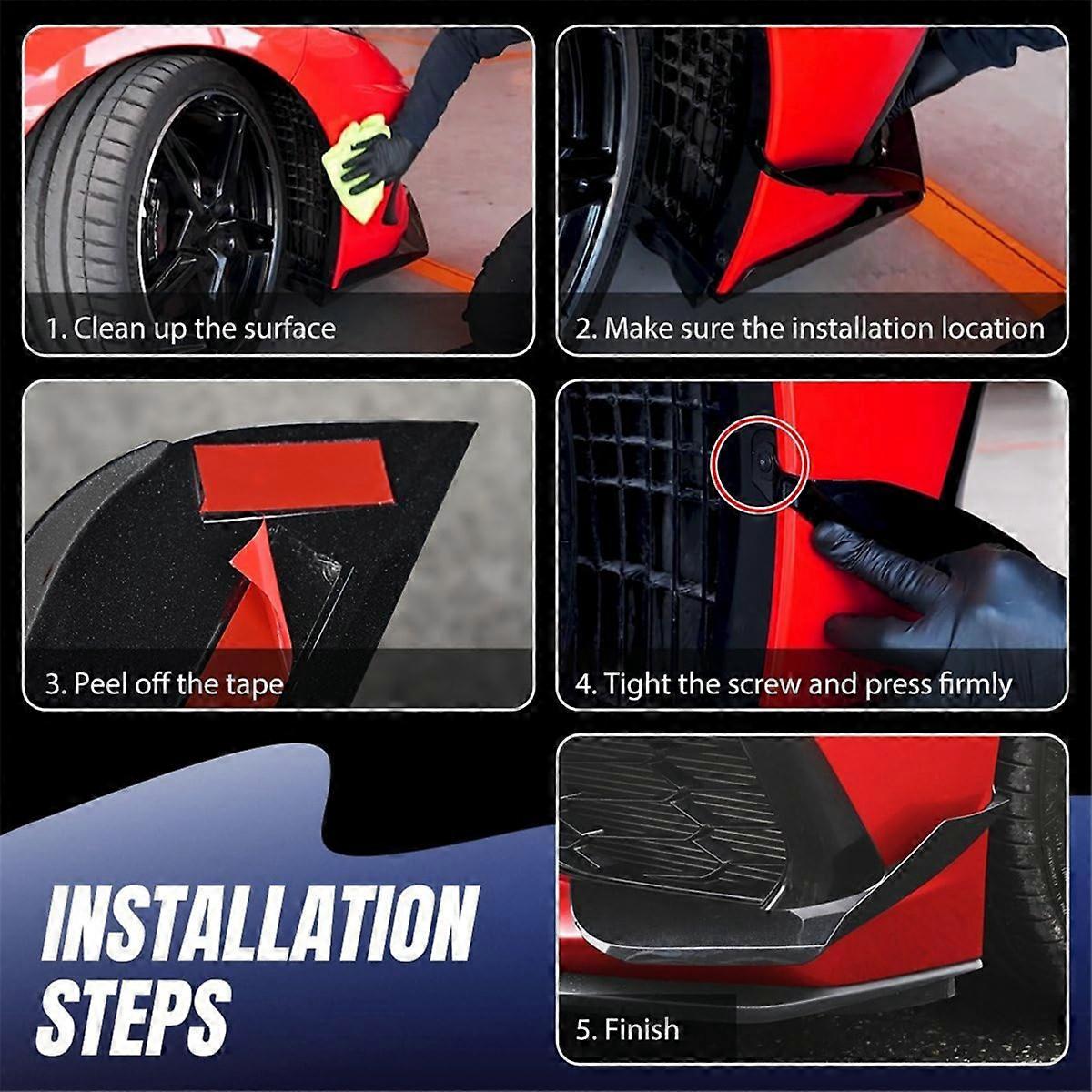 1. Clean up the surface

2. Make sure the installation location

3. Peel off the tape

4. Tight the screw and press firmly

INSTALLATION STEPS

5. Finish