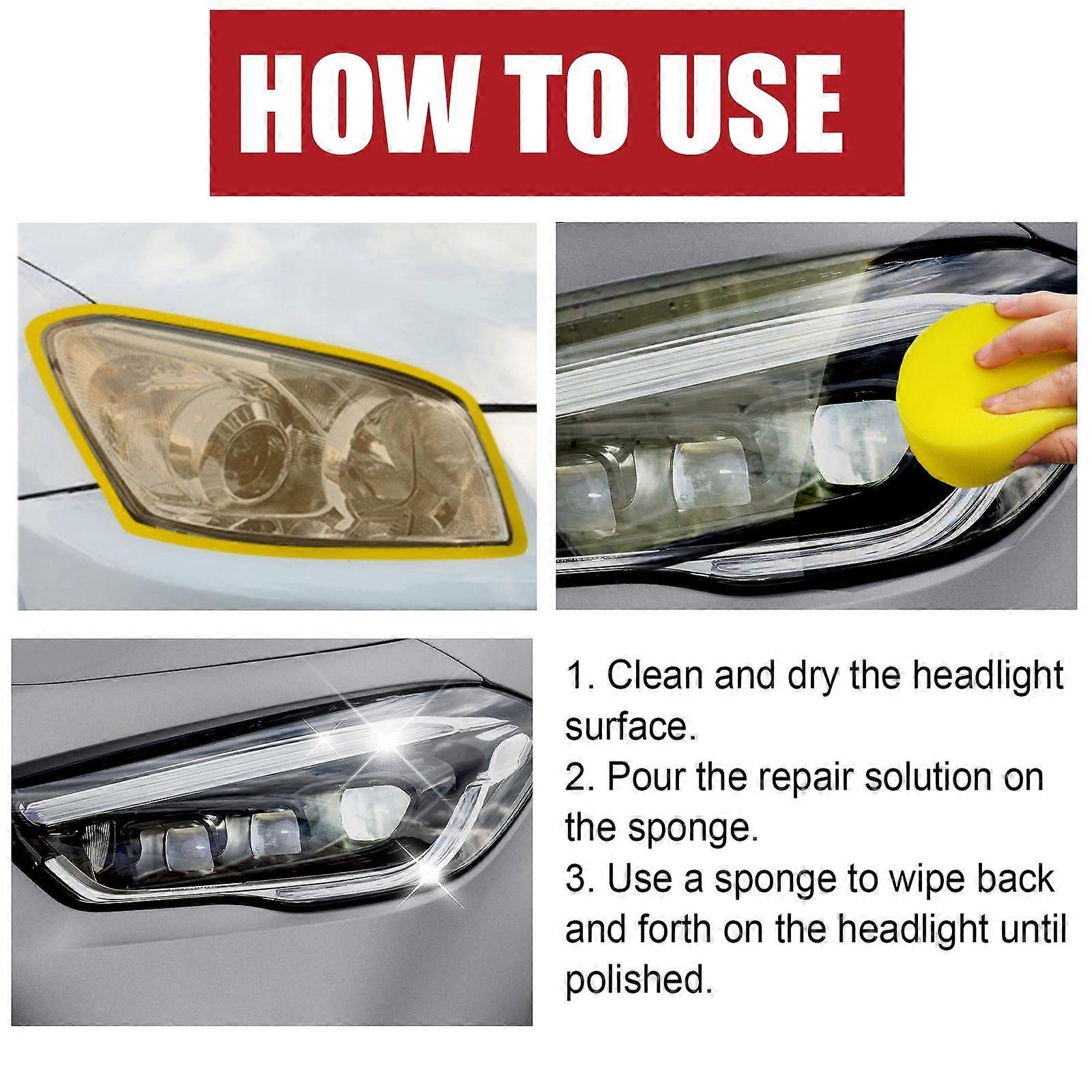 HOW TO USE

1. Clean and dry the headlight surface.
2. Pour the repair solution on the sponge.
3. Use a sponge to wipe back and forth on the headlight until polished.