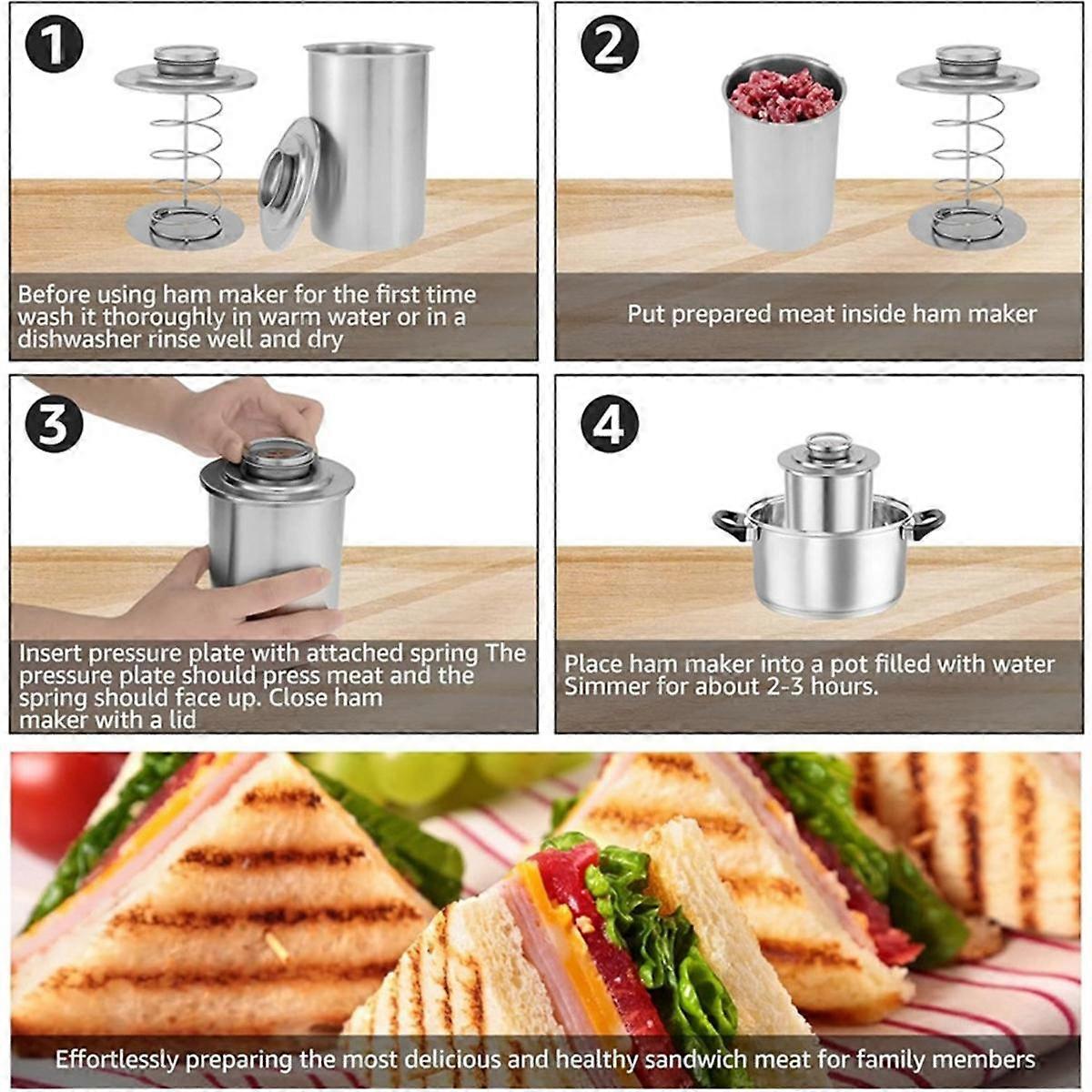 1

Before using ham maker for the first time wash it thoroughly in warm water or in a dishwasher rinse well and dry

2

Put prepared meat inside ham maker

3

Insert pressure plate with attached spring The pressure plate should press meat and the spring should face up. Close ham maker with a lid

4

Place ham maker into a pot filled with water Simmer for about 2-3 hours.

Effortlessly preparing the most delicious and healthy sandwich meat for family members