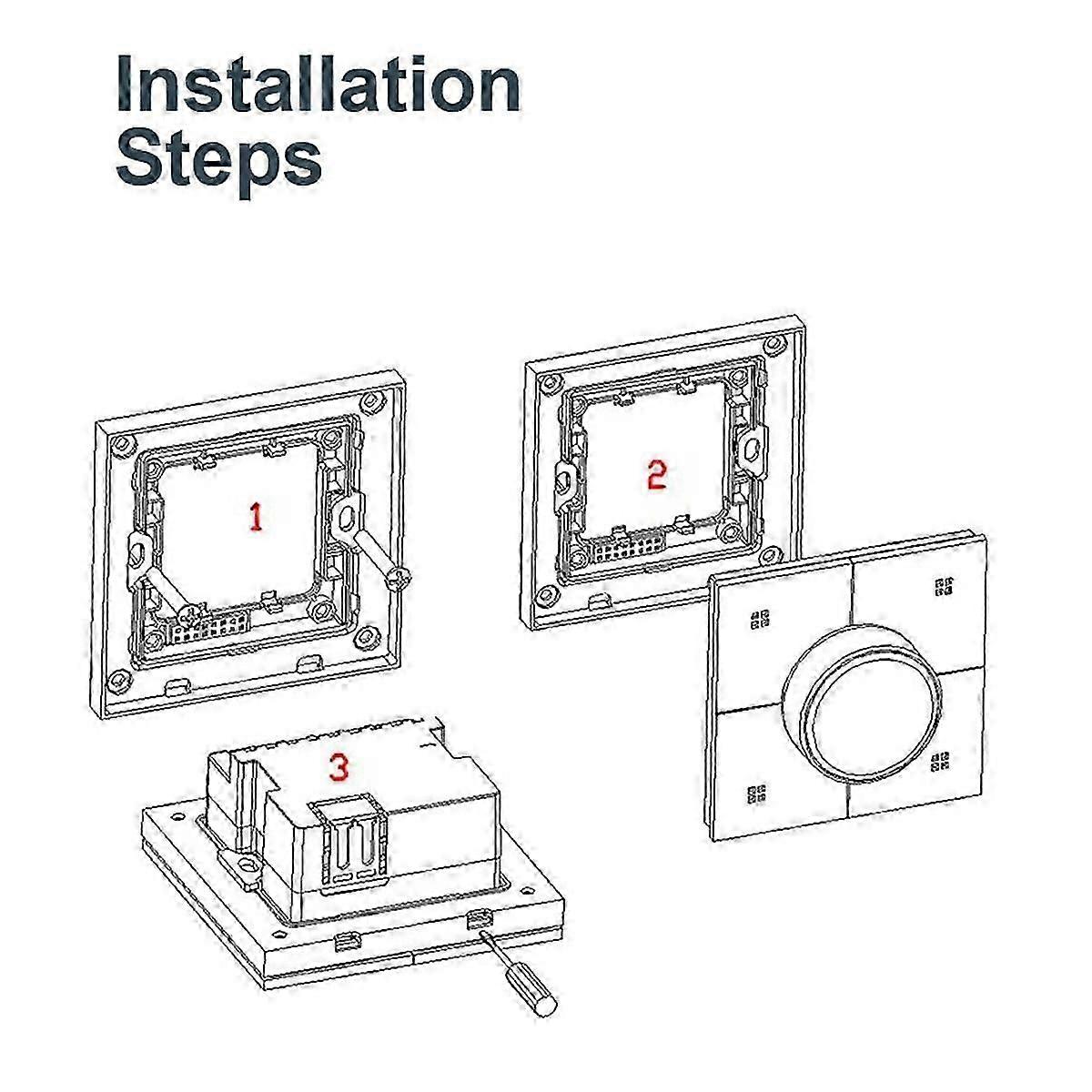 Installation Steps

1

2

3