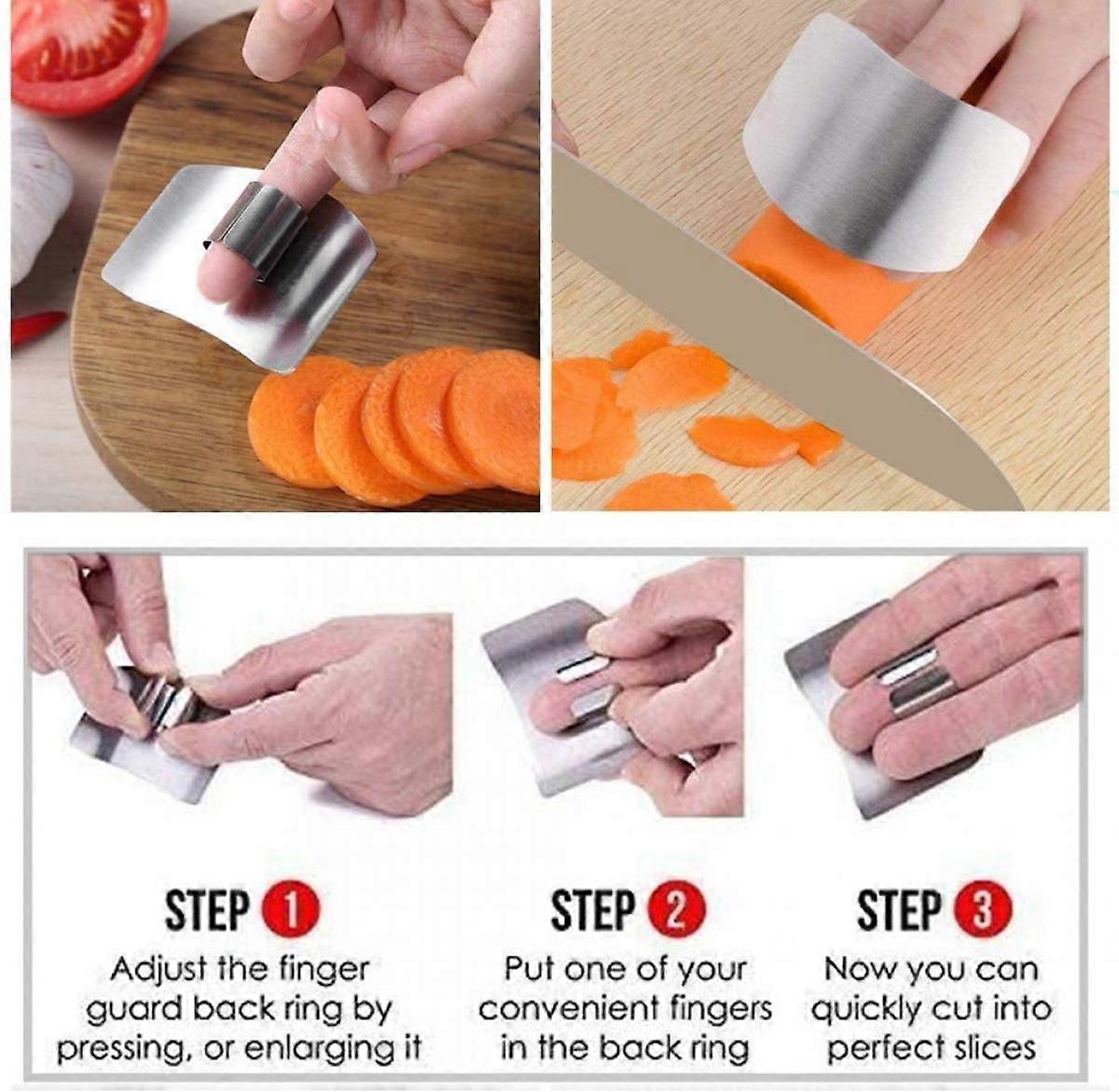 STEP 1
Adjust the finger guard back ring by pressing, or enlarging it

STEP 2
Put one of your convenient fingers in the back ring

STEP 3
Now you can quickly cut into perfect slices