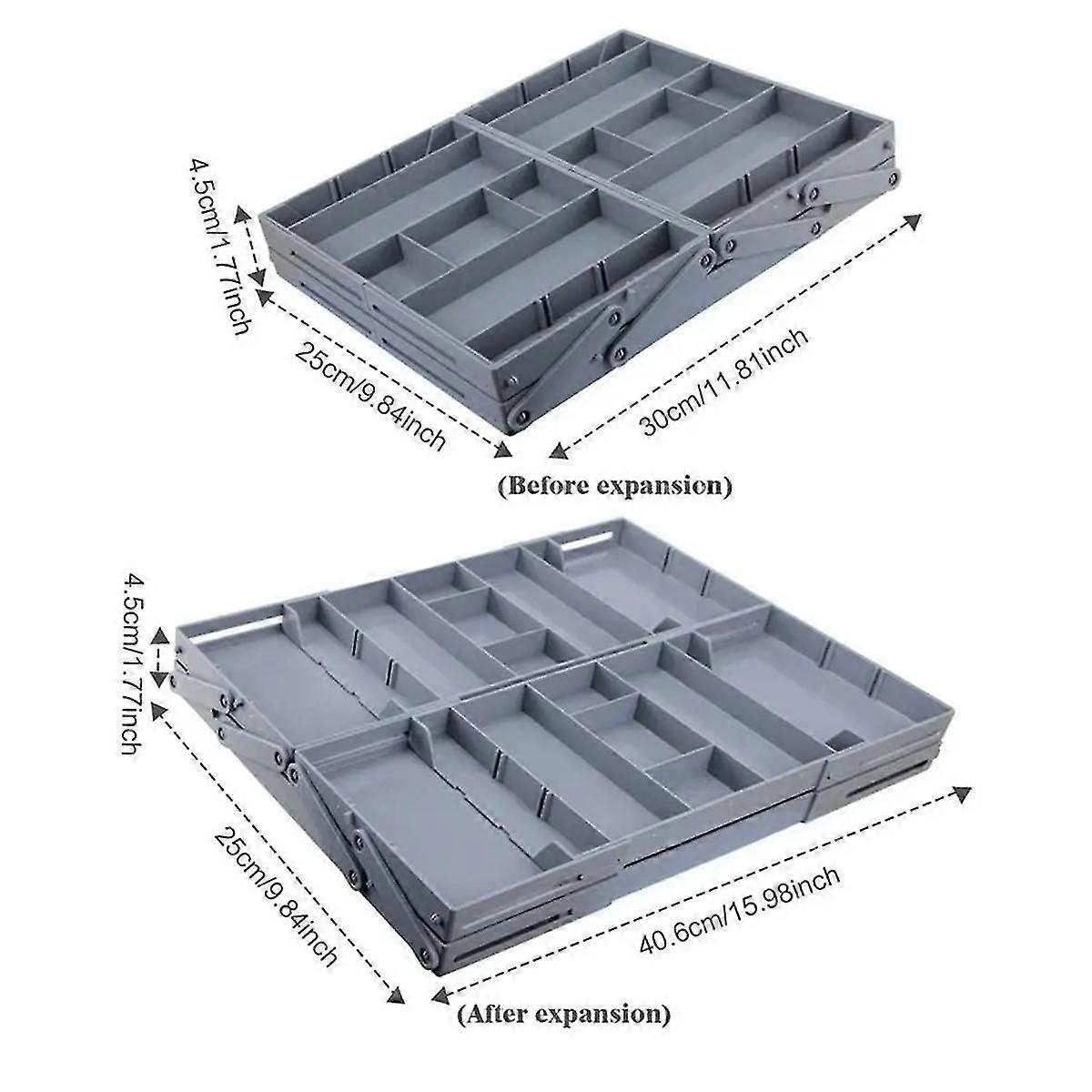 4.5cm/1.77inch

25cm/9.84inch

30cm/11.81inch

(Before expansion)

4.5cm/1.77inch

25cm/9.84inch

40.6cm/15.98inch

(After expansion)