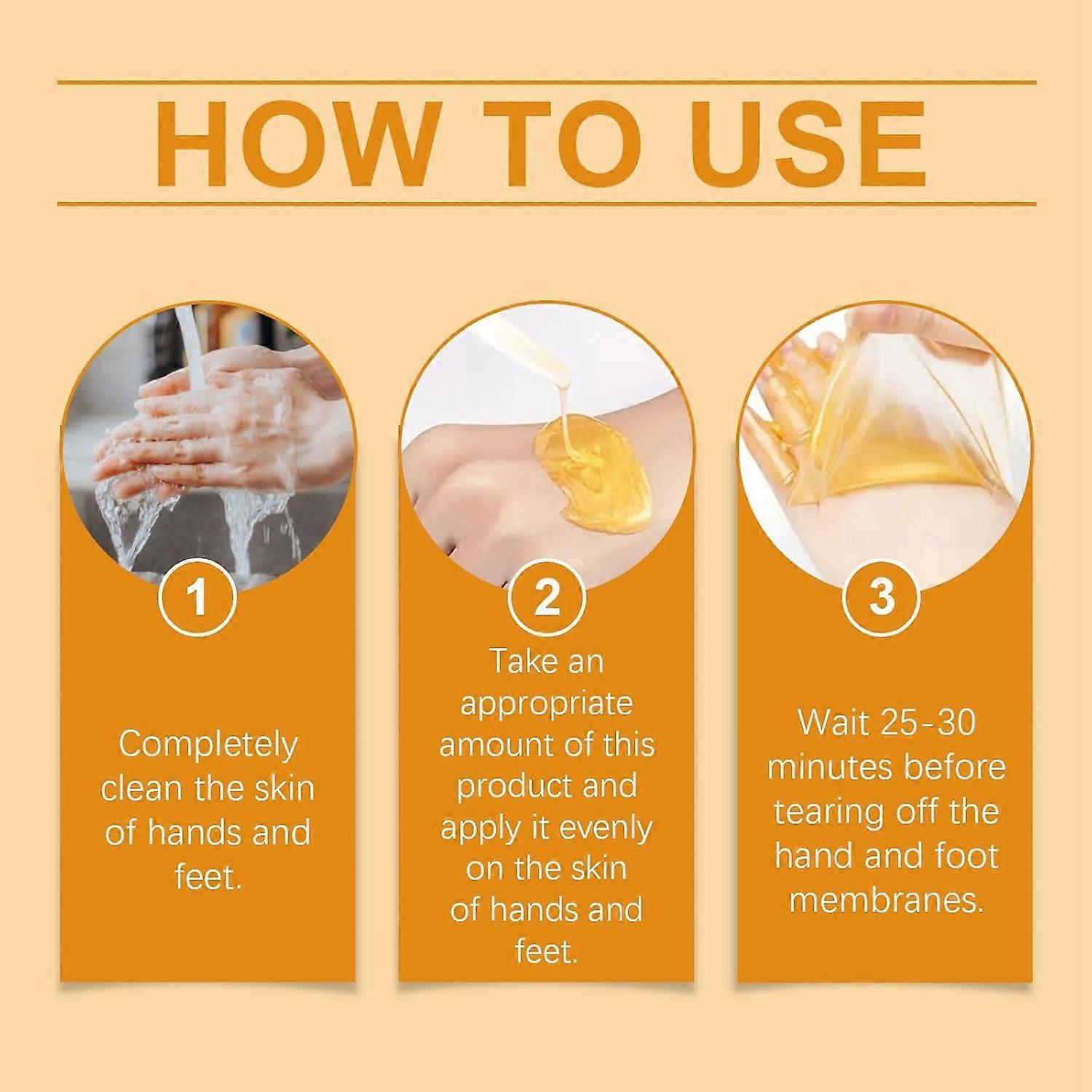 HOW TO USE

1

Completely clean the skin of hands and feet.

2

Take an appropriate amount of this product and apply it evenly on the skin of hands and feet.

3

Wait 25-30 minutes before tearing off the hand and foot membranes.