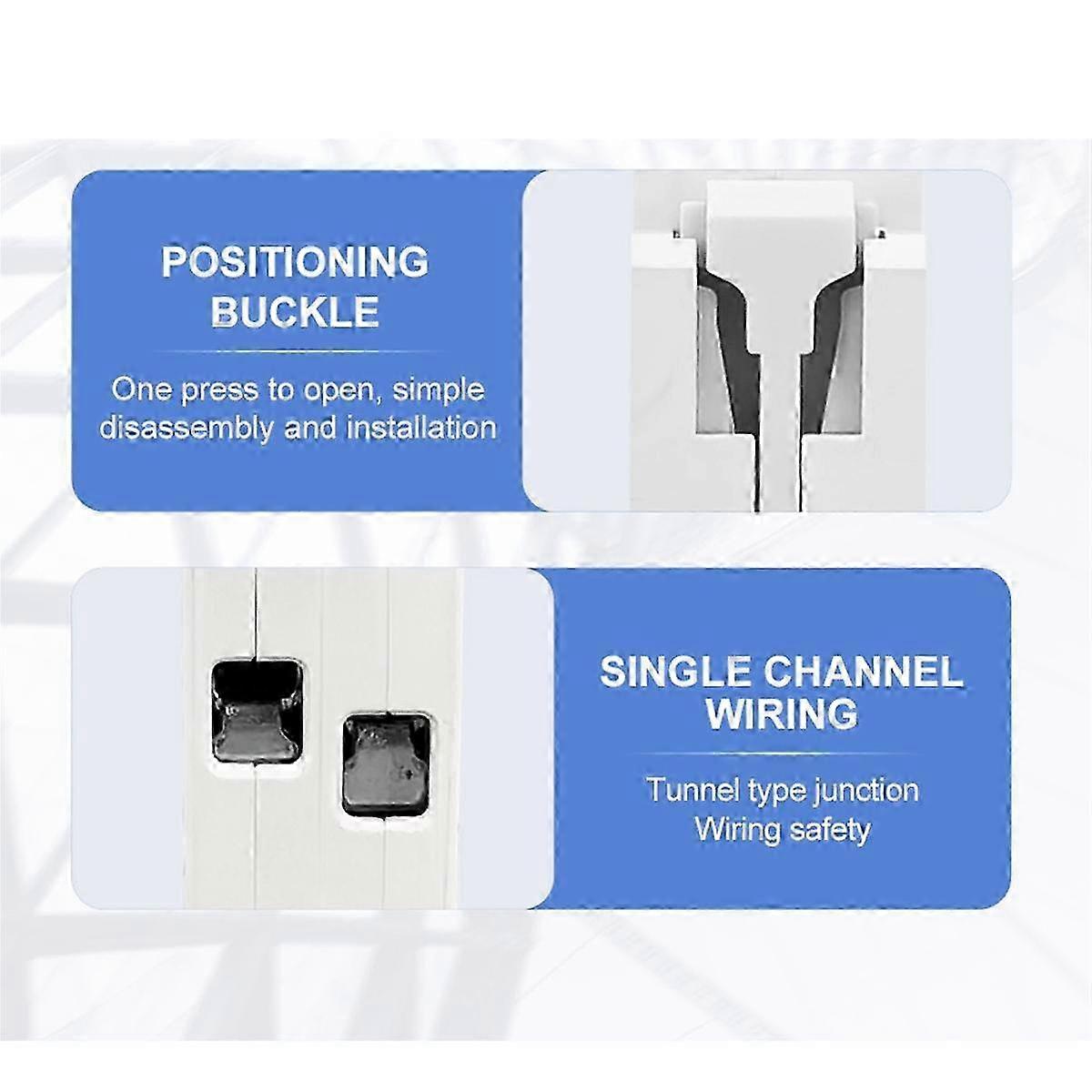 POSITIONING BUCKLE

One press to open, simple disassembly and installation

SINGLE CHANNEL WIRING

Tunnel type junction
Wiring safety