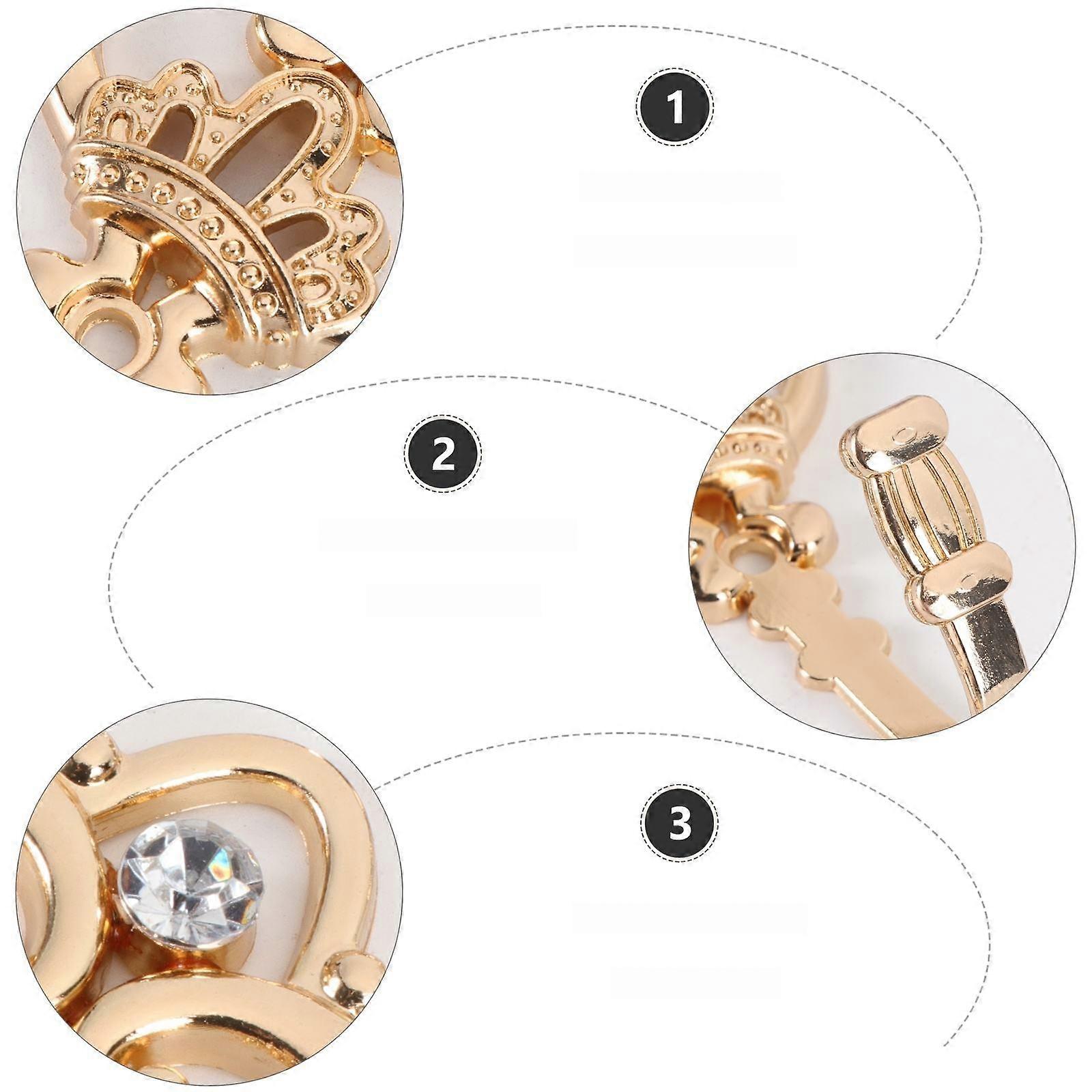 1

2

3