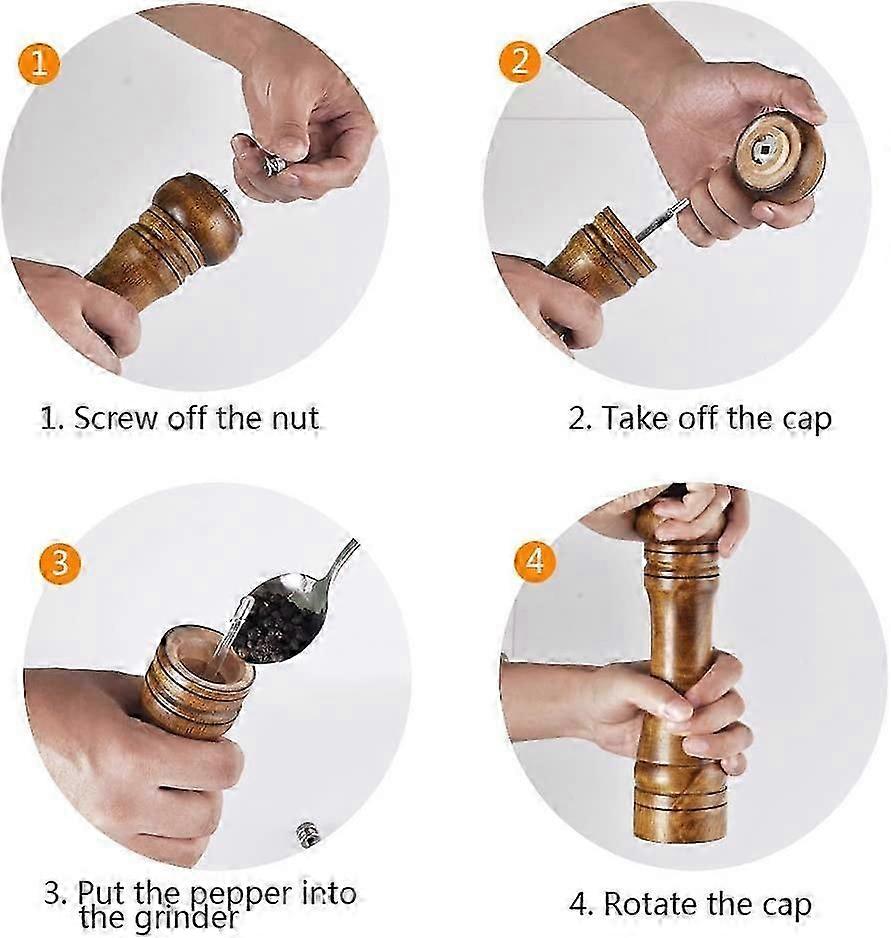 1

1. Screw off the nut

2

2. Take off the cap

3

3. Put the pepper into the grinder

4

4. Rotate the cap