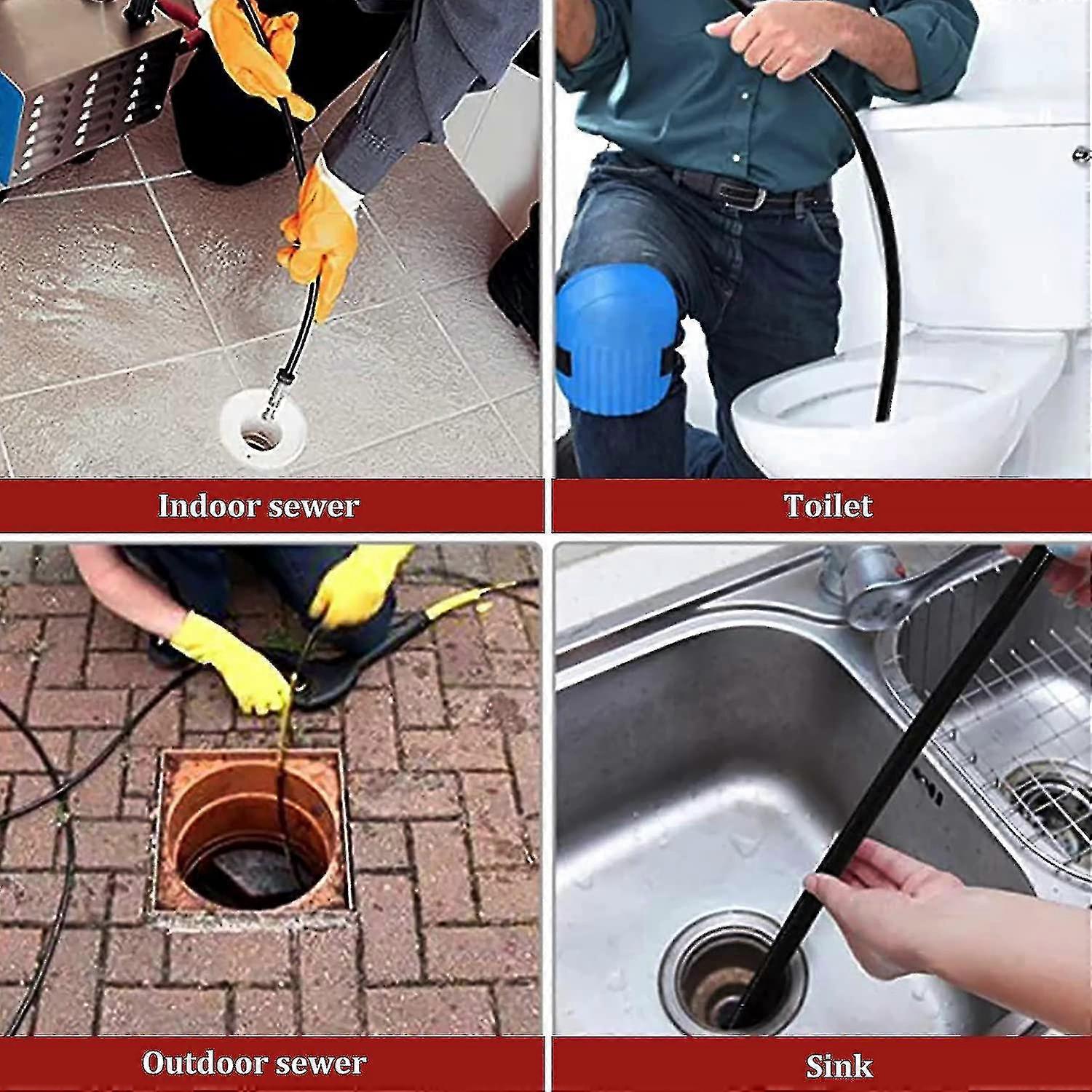 Indoor sewer

Toilet

Outdoor sewer

Sink