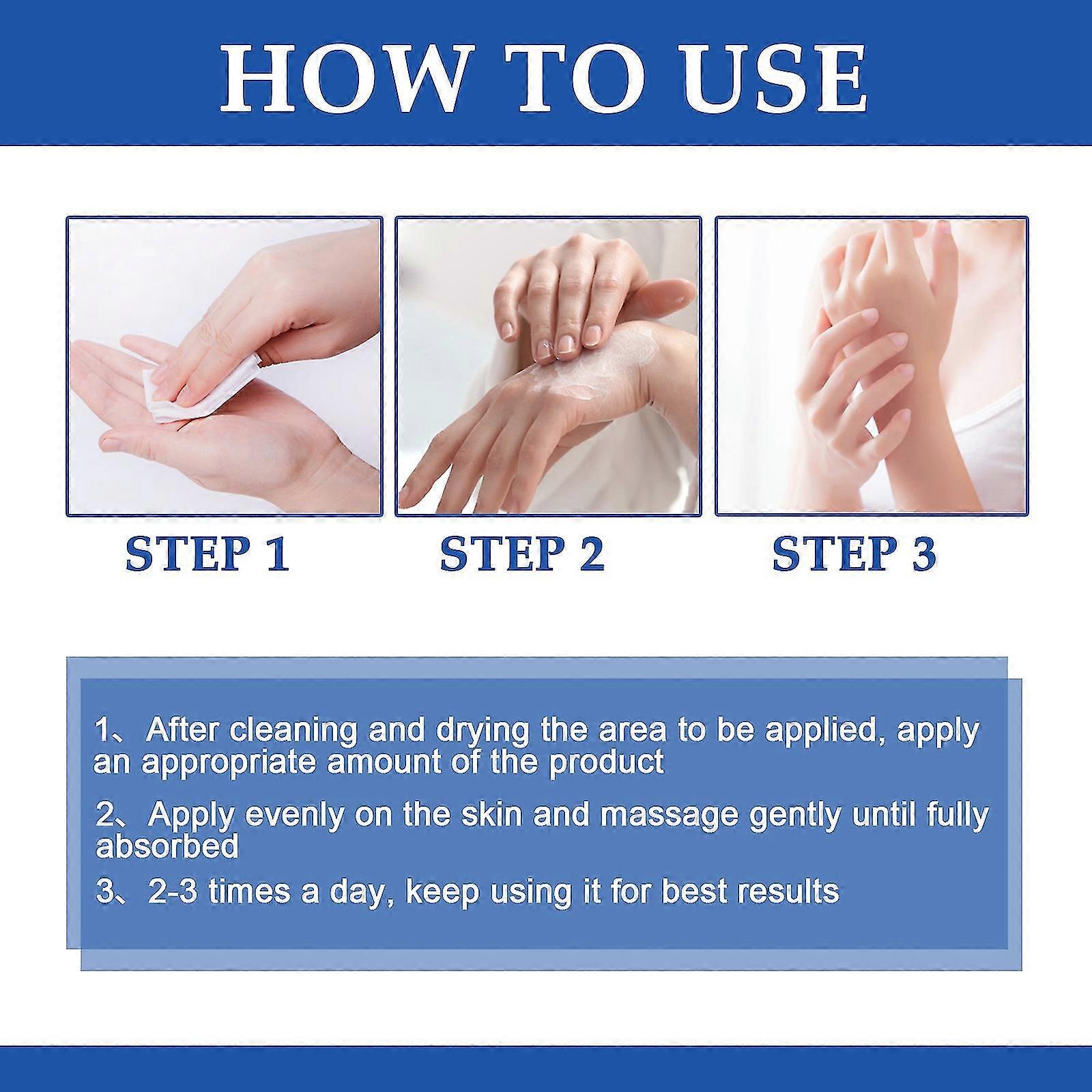 HOW TO USE

STEP 1

STEP 2

STEP 3

1、After cleaning and drying the area to be applied, apply an appropriate amount of the product

2、Apply evenly on the skin and massage gently until fully absorbed

3、2-3 times a day, keep using it for best results