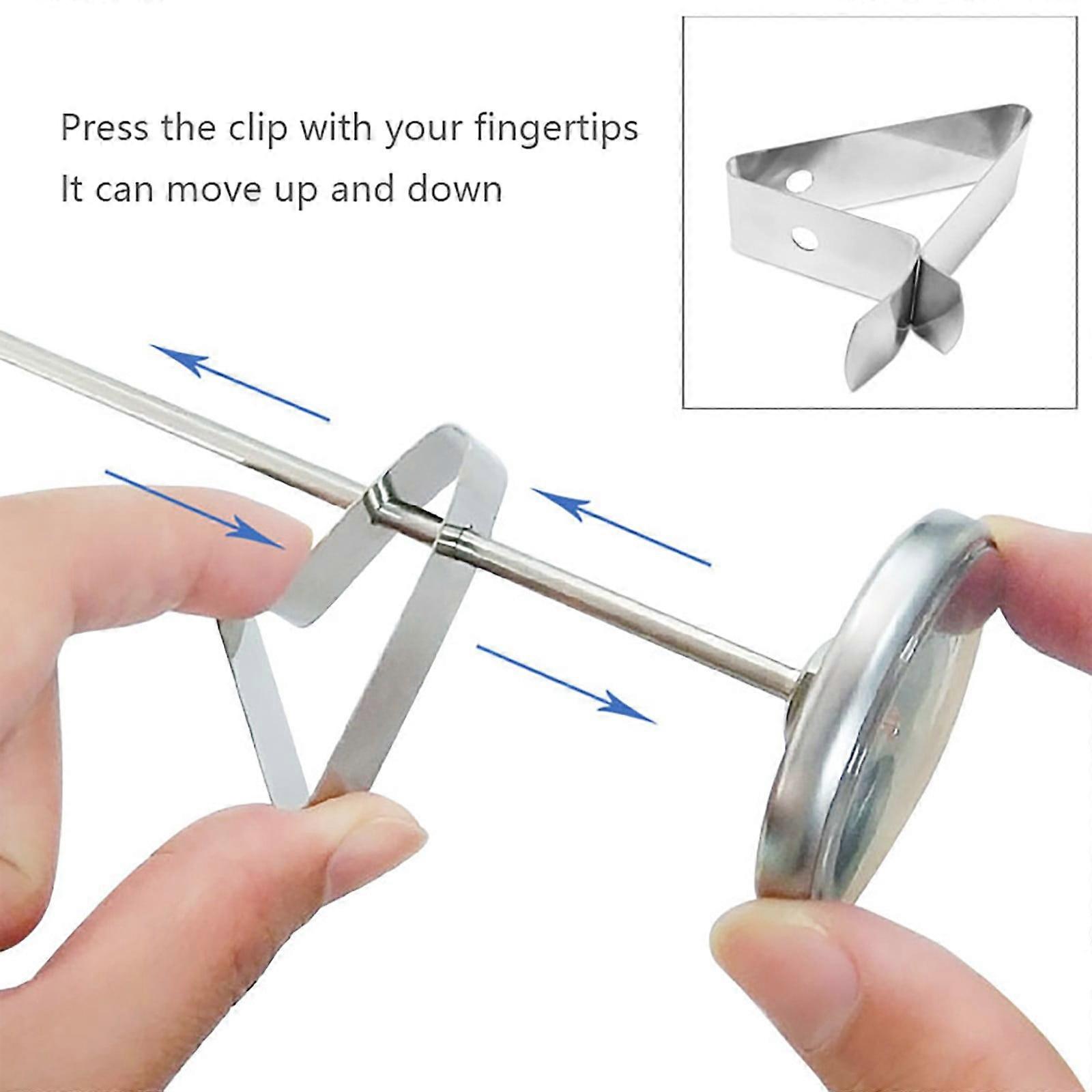 Press the clip with your fingertips
It can move up and down