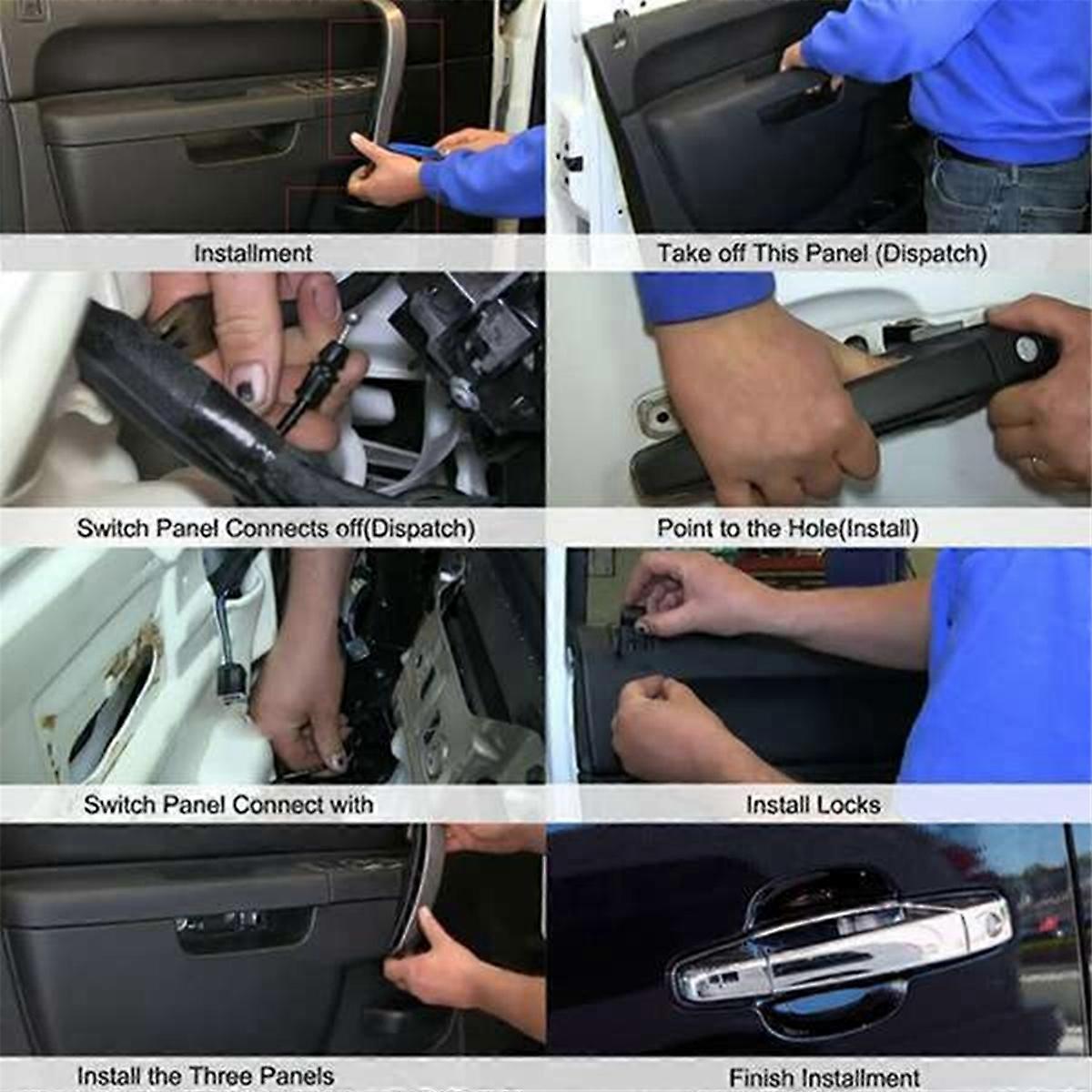 Installment

Take off This Panel (Dispatch)

Switch Panel Connects off(Dispatch)

Point to the Hole(Install)

Switch Panel Connect with

Install Locks

Install the Three Panels

Finish Installment