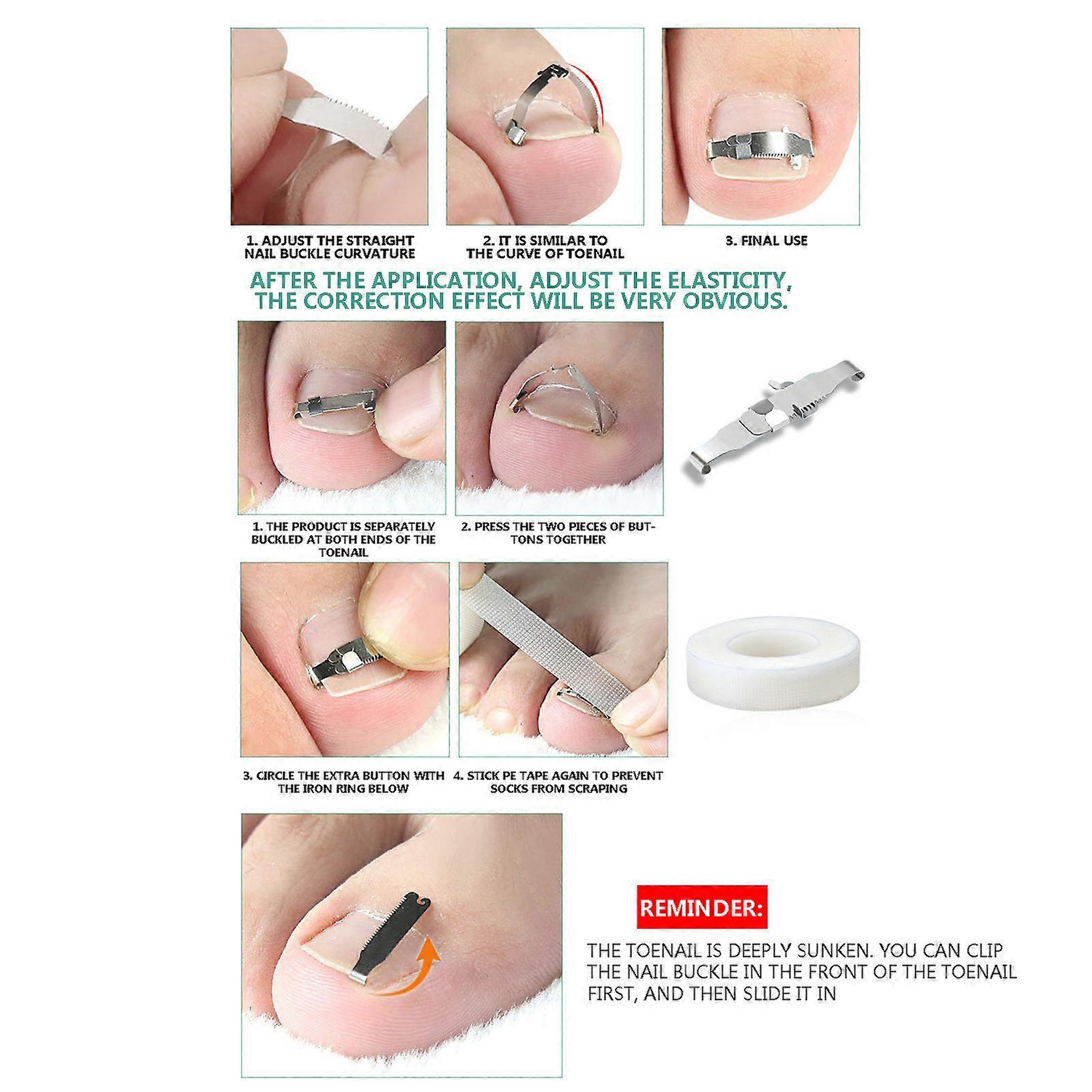 1. ADJUST THE STRAIGHT NAIL BUCKLE CURVATURE

2. IT IS SIMILAR TO THE CURVE OF TOENAIL

3. FINAL USE

AFTER THE APPLICATION, ADJUST THE ELASTICITY, THE CORRECTION EFFECT WILL BE VERY OBVIOUS.

1. THE PRODUCT IS SEPARATELY BUCKLED AT BOTH ENDS OF THE TOENAIL

2. PRESS THE TWO PIECES OF BUTTONS TOGETHER

3. CIRCLE THE EXTRA BUTTON WITH THE IRON RING BELOW

4. STICK PE TAPE AGAIN TO PREVENT SOCKS FROM SCRAPING

REMINDER:

THE TOENAIL IS DEEPLY SUNKEN. YOU CAN CLIP THE NAIL BUCKLE IN THE FRONT OF THE TOENAIL FIRST, AND THEN SLIDE IT IN