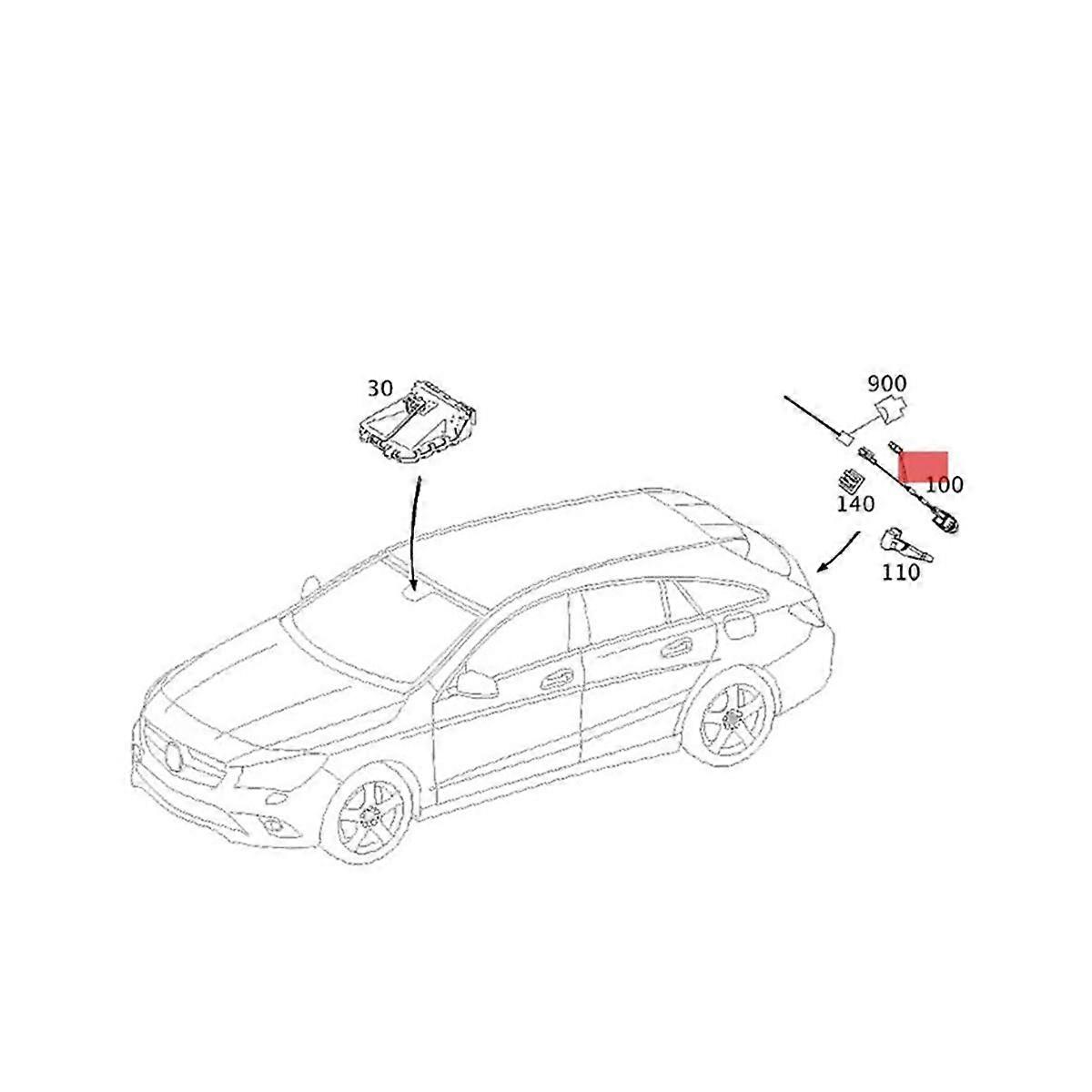 30

900

100

140

110