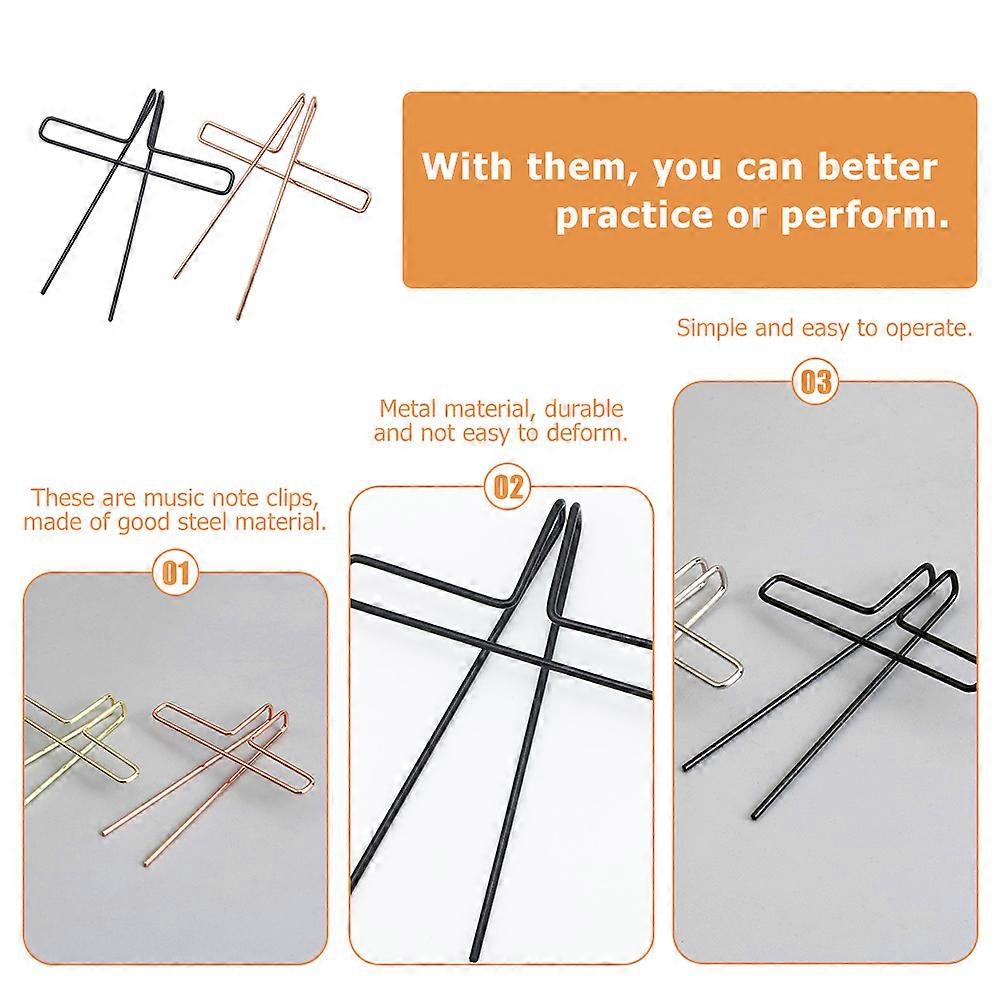 With them, you can better practice or perform.

Simple and easy to operate.

03

Metal material, durable and not easy to deform.

02

These are music note clips, made of good steel material.

01