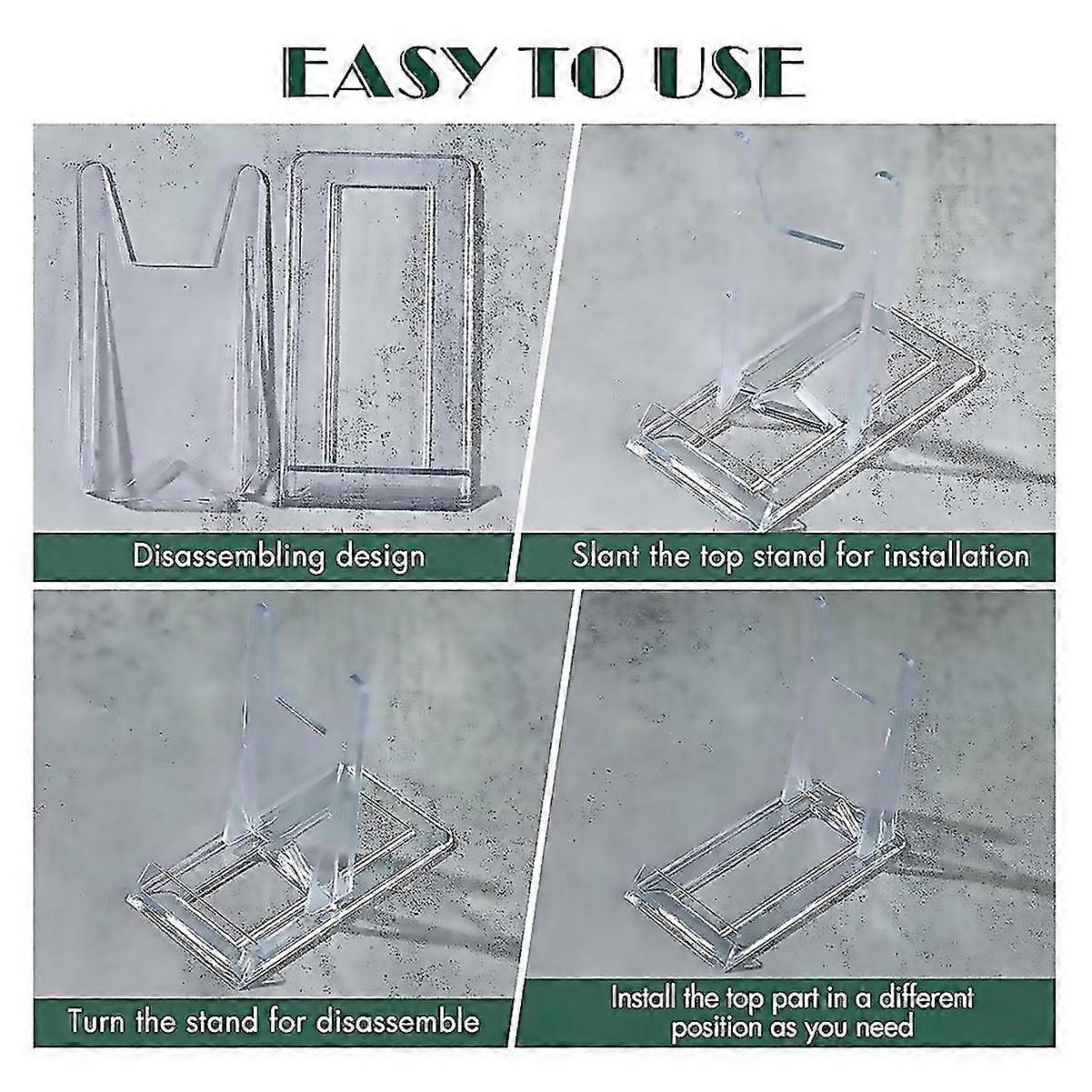 EASY TO USE

Disassembling design

Slant the top stand for installation

Turn the stand for disassemble

Install the top part in a different position as you need