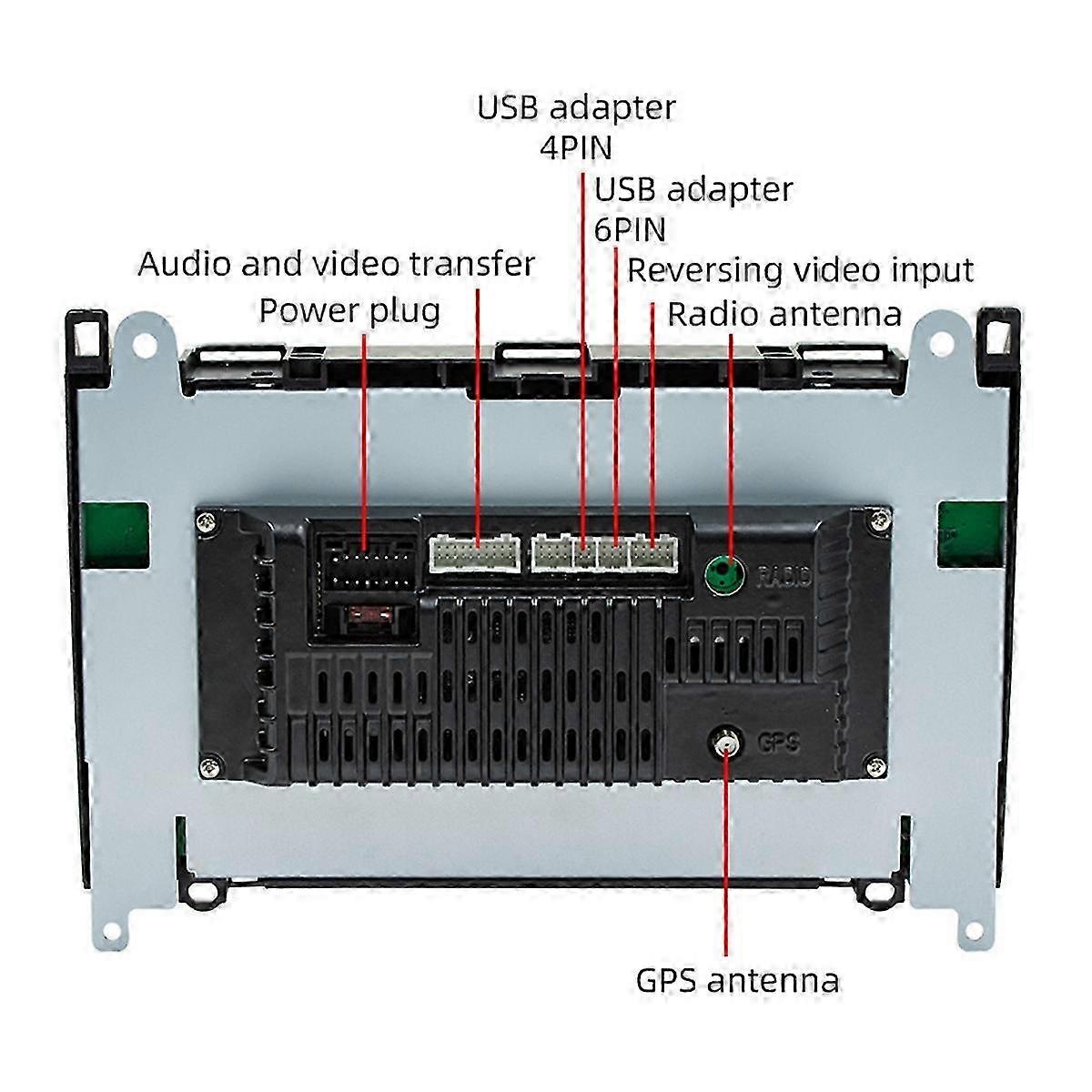 USB adapter
4PIN

USB adapter
6PIN

Audio and video transfer

Reversing video input

Power plug

Radio antenna

RADIO

GPS

GPS antenna