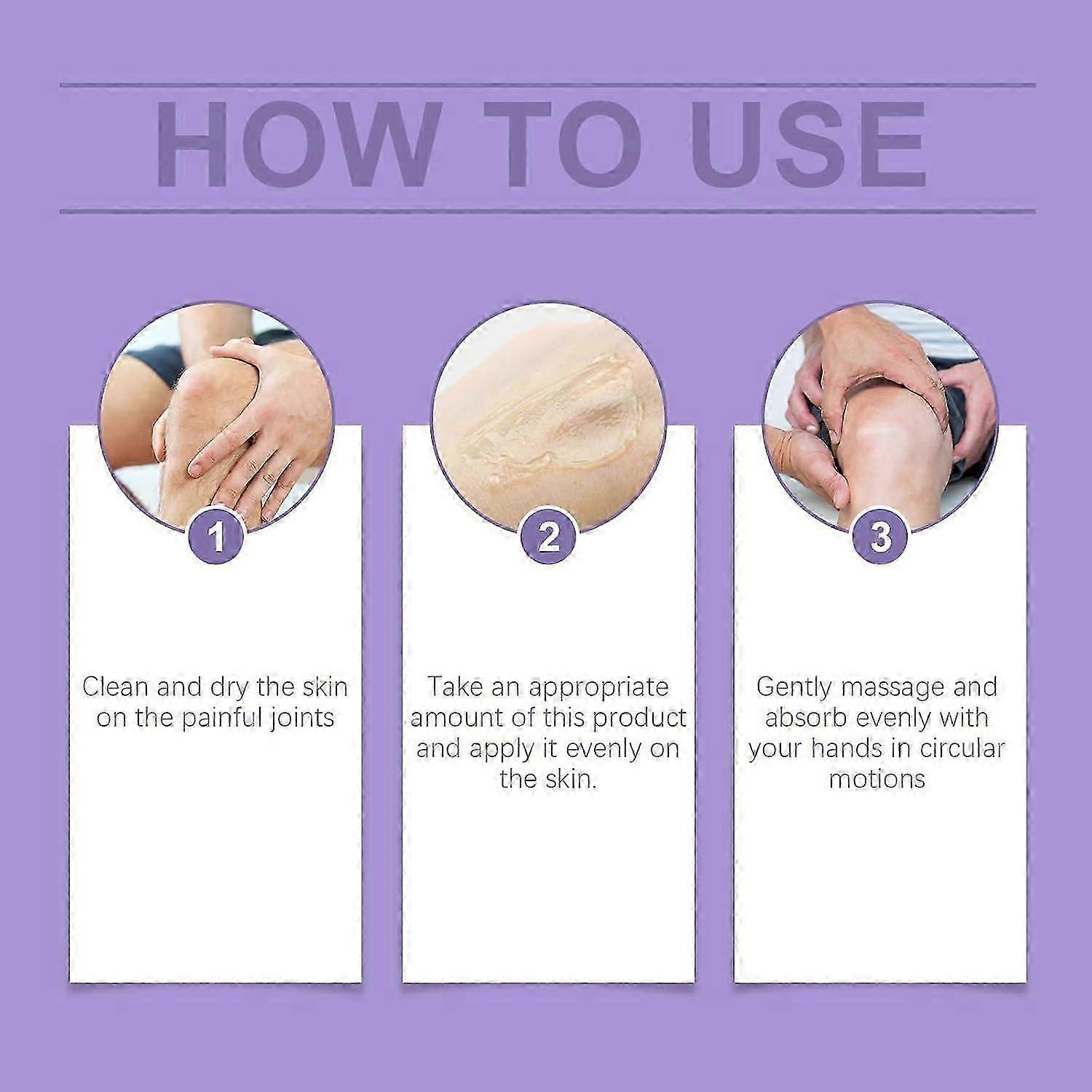 HOW TO USE

1

Clean and dry the skin on the painful joints

2

Take an appropriate amount of this product and apply it evenly on the skin.

3

Gently massage and absorb evenly with your hands in circular motions