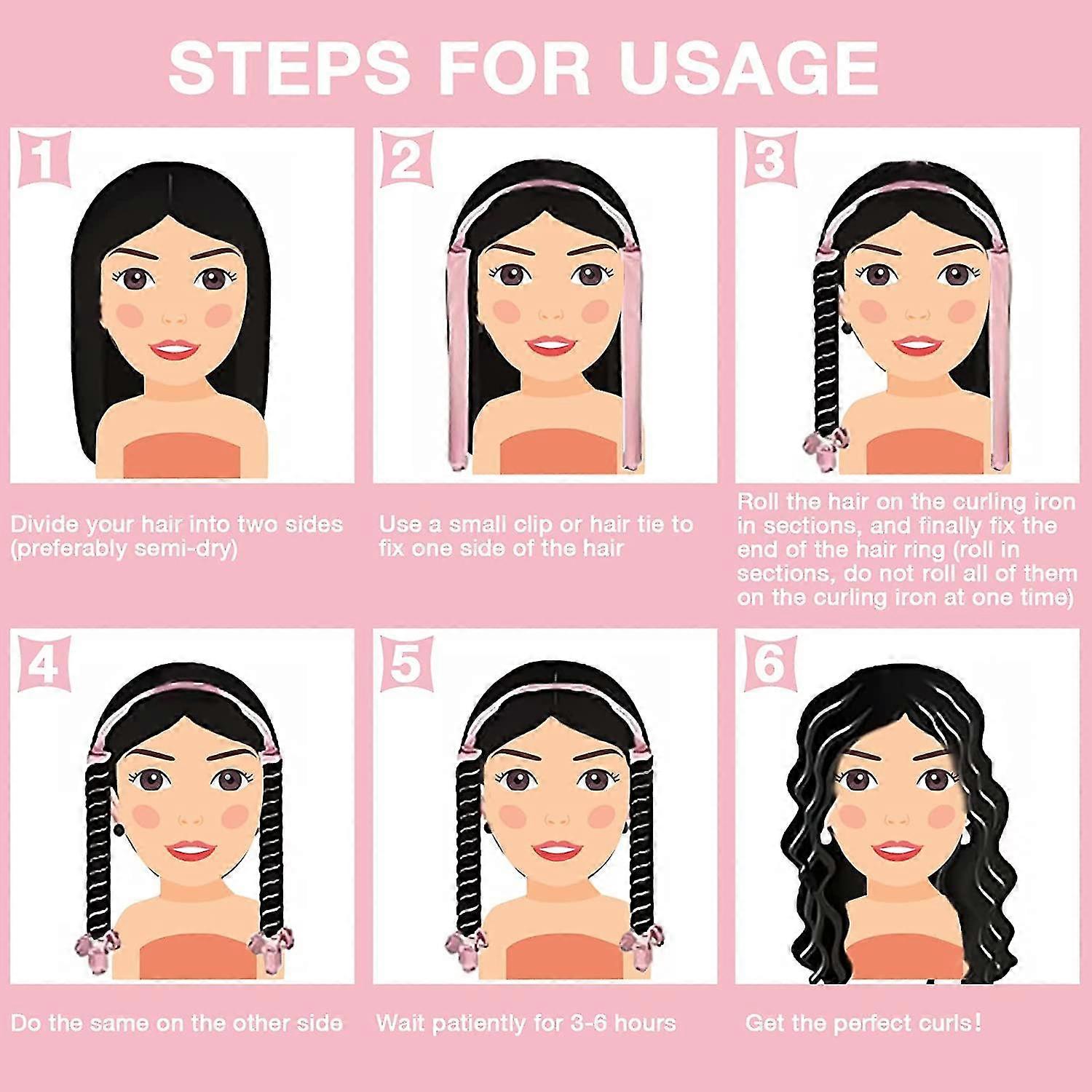 STEPS FOR USAGE

1

Divide your hair into two sides (preferably semi-dry)

2

Use a small clip or hair tie to fix one side of the hair

3

Roll the hair on the curling iron in sections, and finally fix the end of the hair ring (roll in sections, do not roll all of them on the curling iron at one time)

4

Do the same on the other side

5

Wait patiently for 3-6 hours

6

Get the perfect curls!