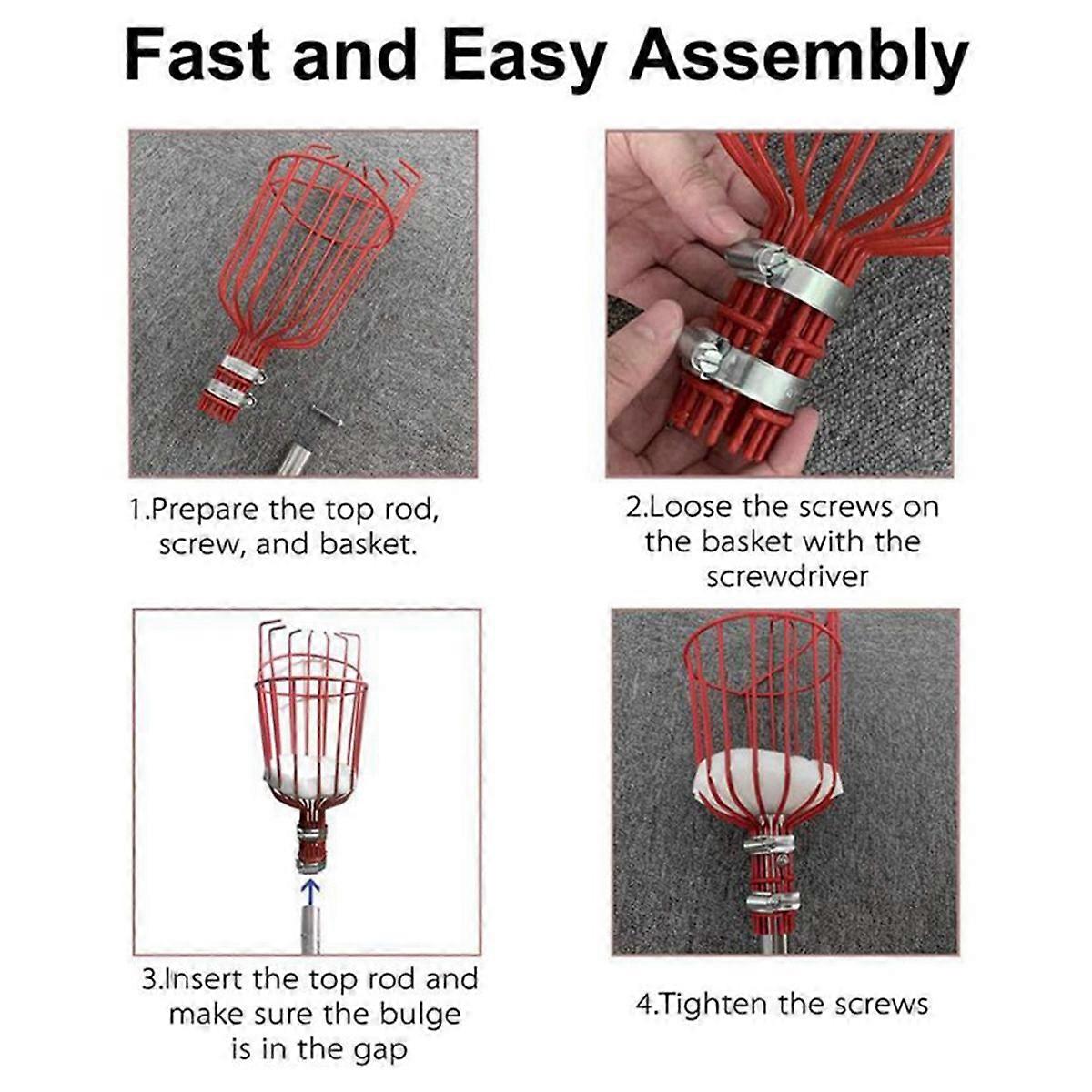 Fast and Easy Assembly

1.Prepare the top rod, screw, and basket.

2.Loose the screws on the basket with the screwdriver

3.Insert the top rod and make sure the bulge is in the gap

4.Tighten the screws