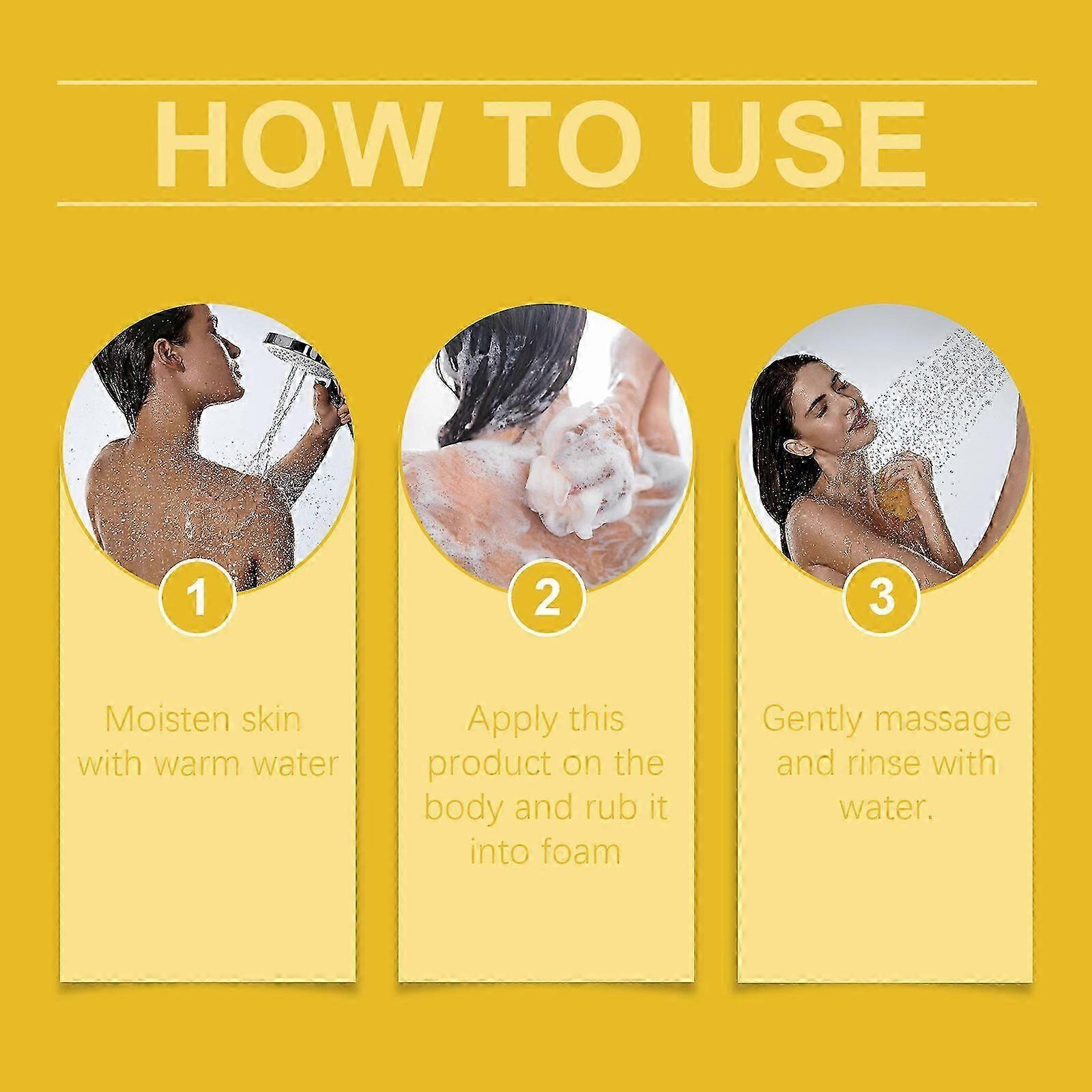 HOW TO USE

1

Moisten skin with warm water

2

Apply this product on the body and rub it into foam

3

Gently massage and rinse with water.