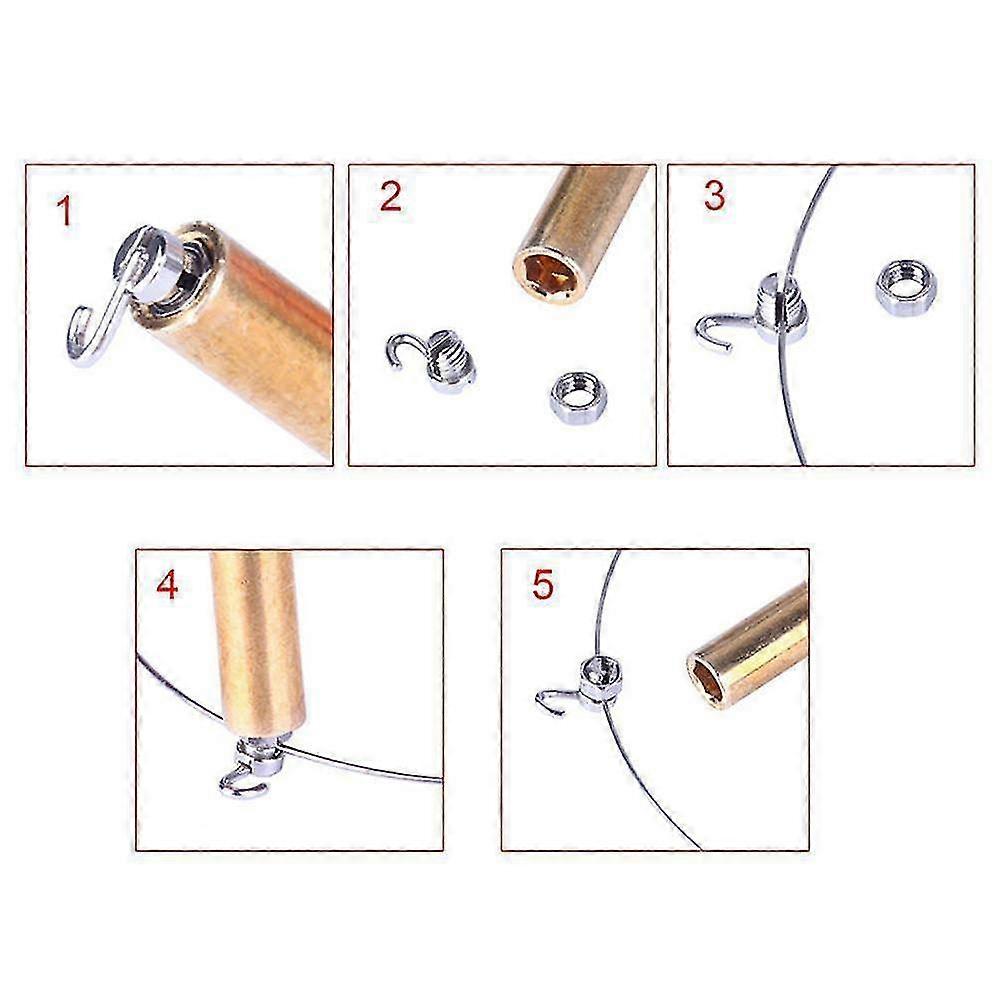 1

2

3

4

5