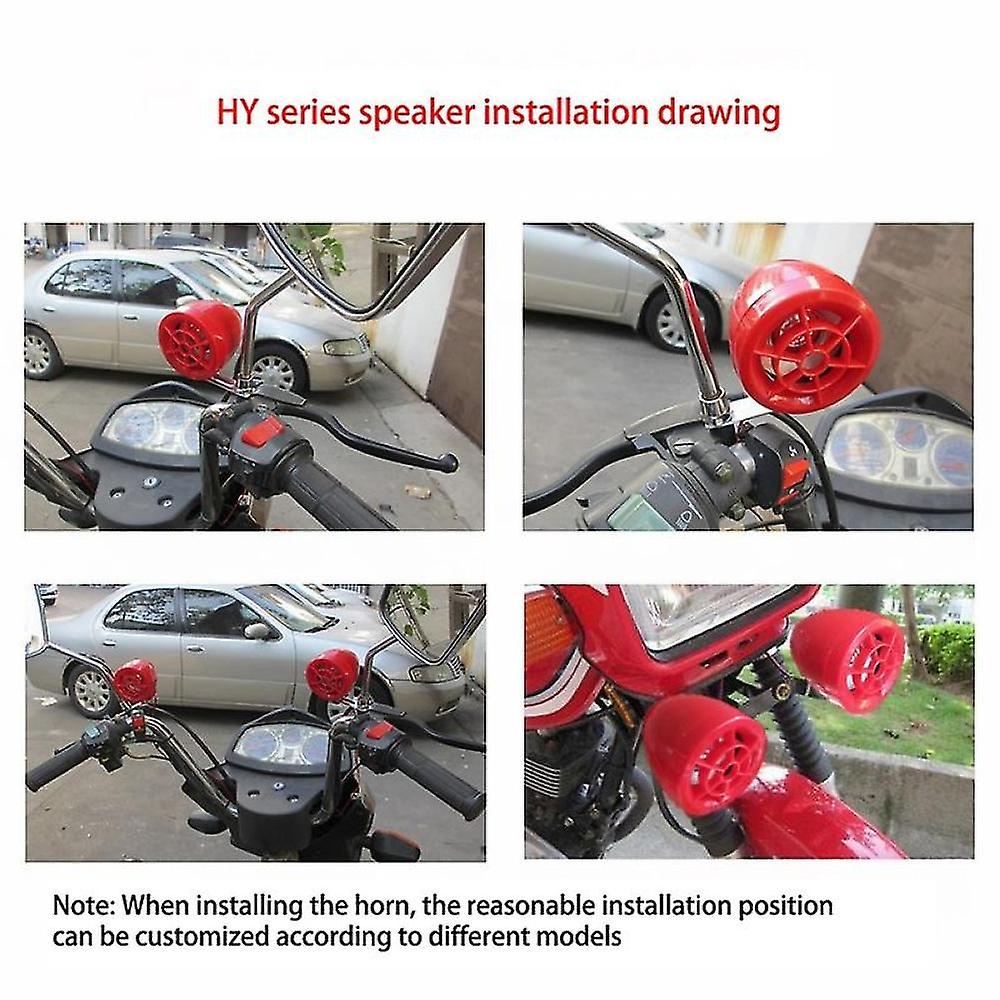 HY series speaker installation drawing

Note: When installing the horn, the reasonable installation position can be customized according to different models