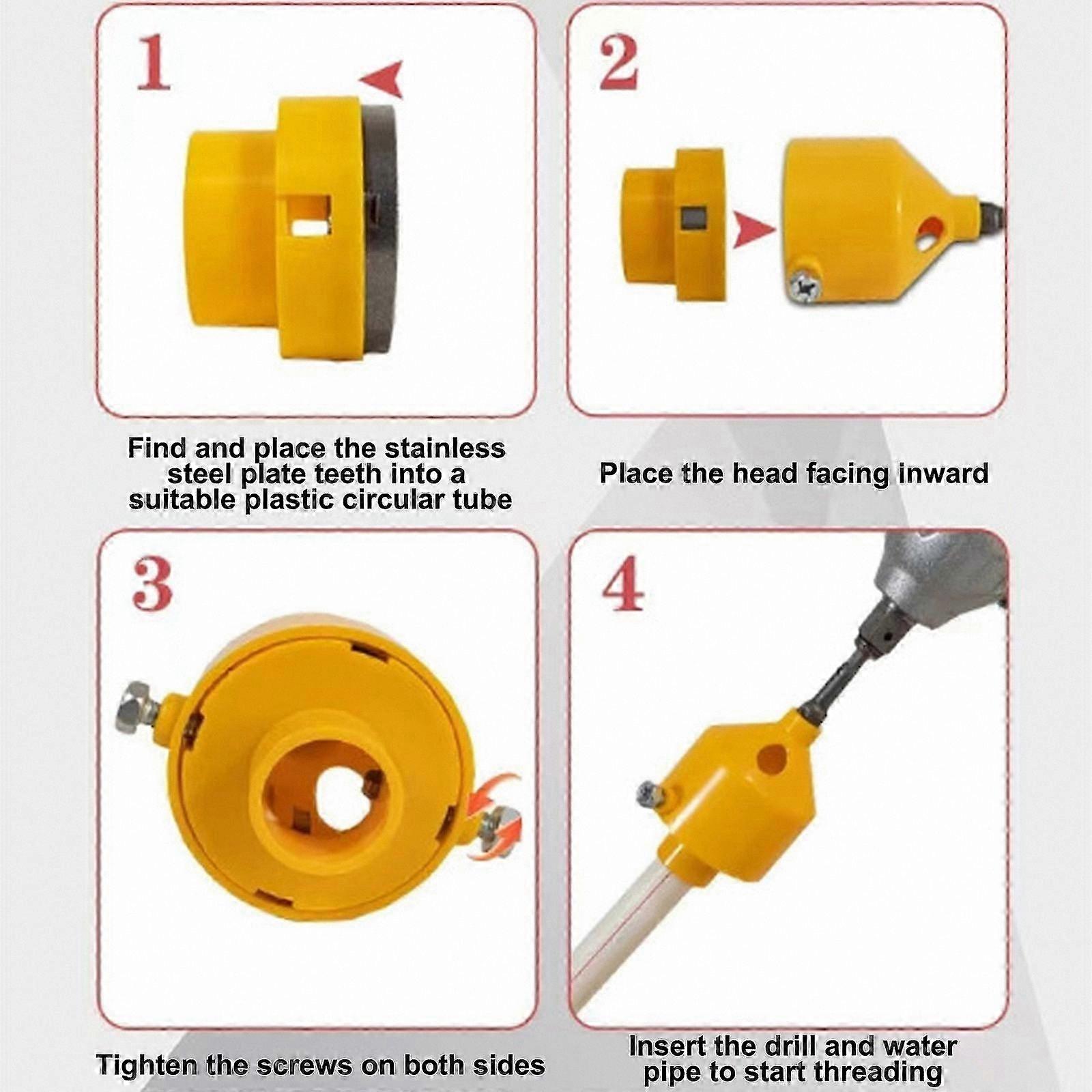 1

Find and place the stainless steel plate teeth into a suitable plastic circular tube

2

Place the head facing inward

3

Tighten the screws on both sides

4

Insert the drill and water pipe to start threading