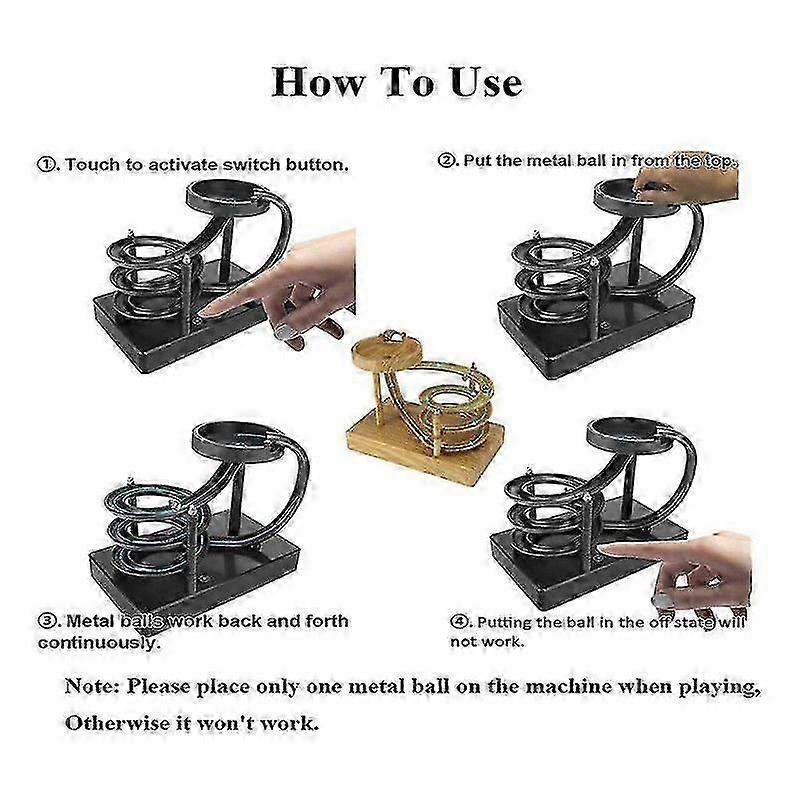 How To Use

①. Touch to activate switch button.

②. Put the metal ball in from the top.

③. Metal balls work back and forth continuously.

④. Putting the ball in the off state will not work.

Note: Please place only one metal ball on the machine when playing, Otherwise it won't work.