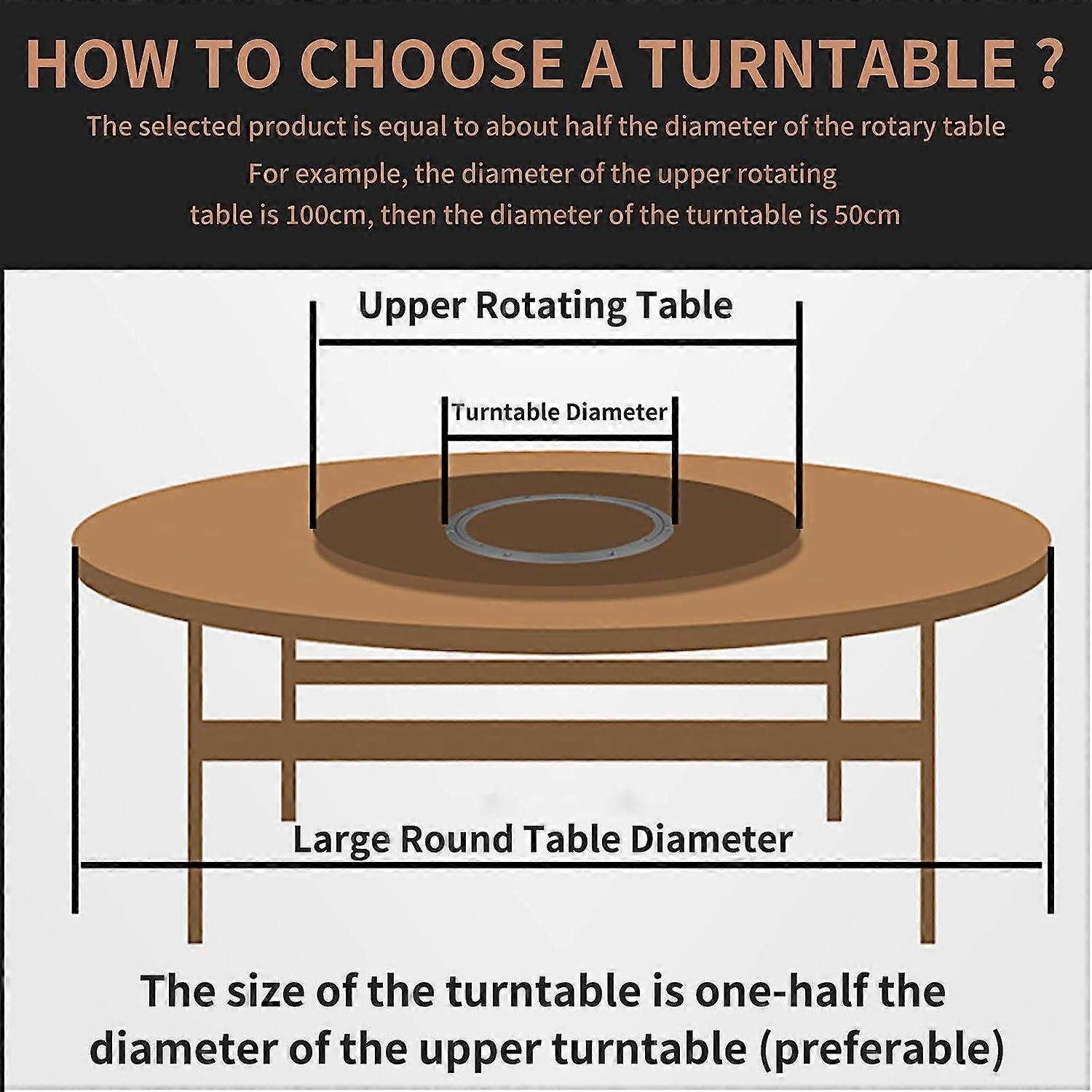 HOW TO CHOOSE A TURNTABLE ?

The selected product is equal to about half the diameter of the rotary table

For example, the diameter of the upper rotating table is 100cm, then the diameter of the turntable is 50cm

Upper Rotating Table

Turntable Diameter

Large Round Table Diameter

The size of the turntable is one-half the diameter of the upper turntable (preferable)