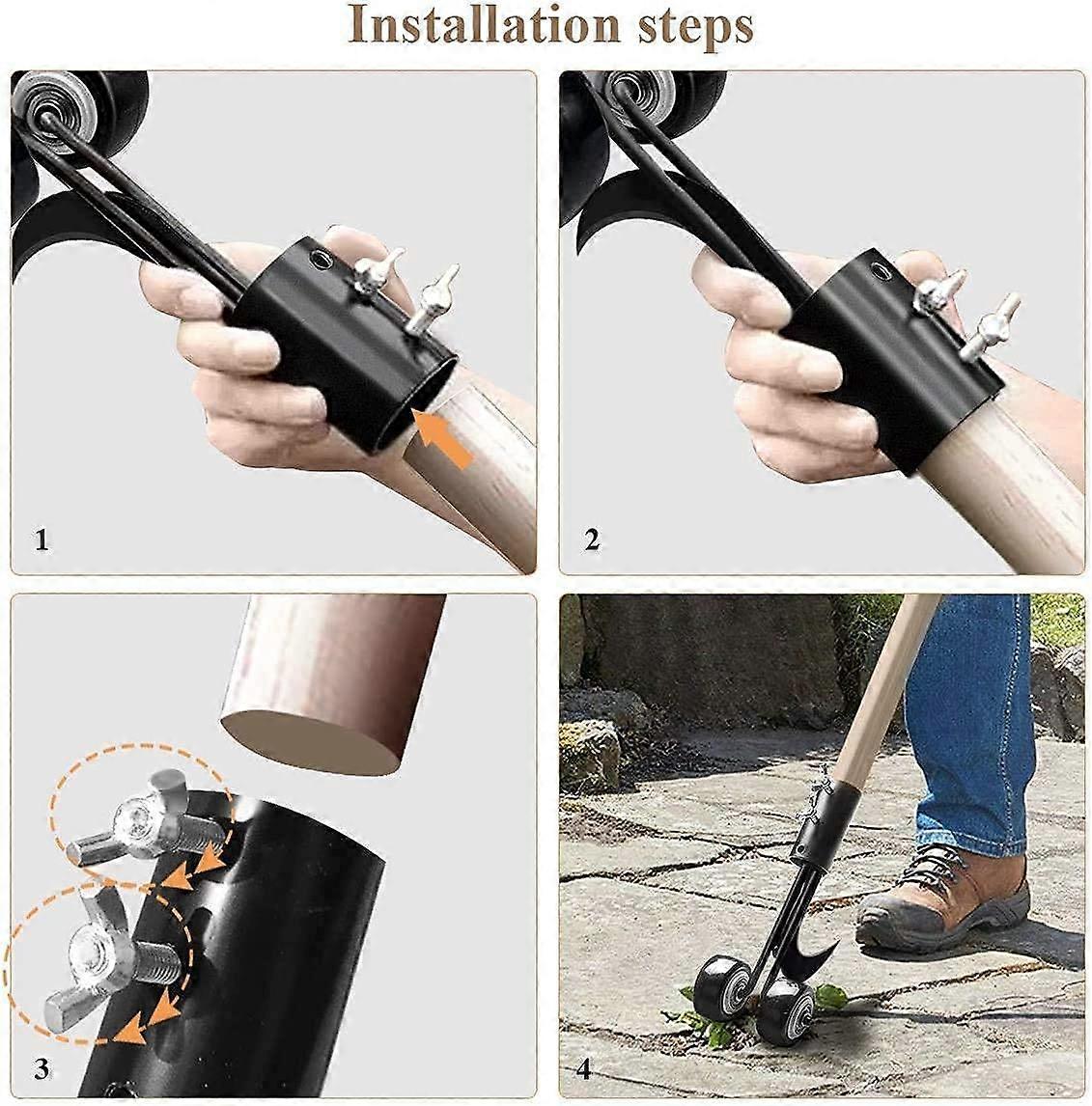 Installation steps

1

2

3

4