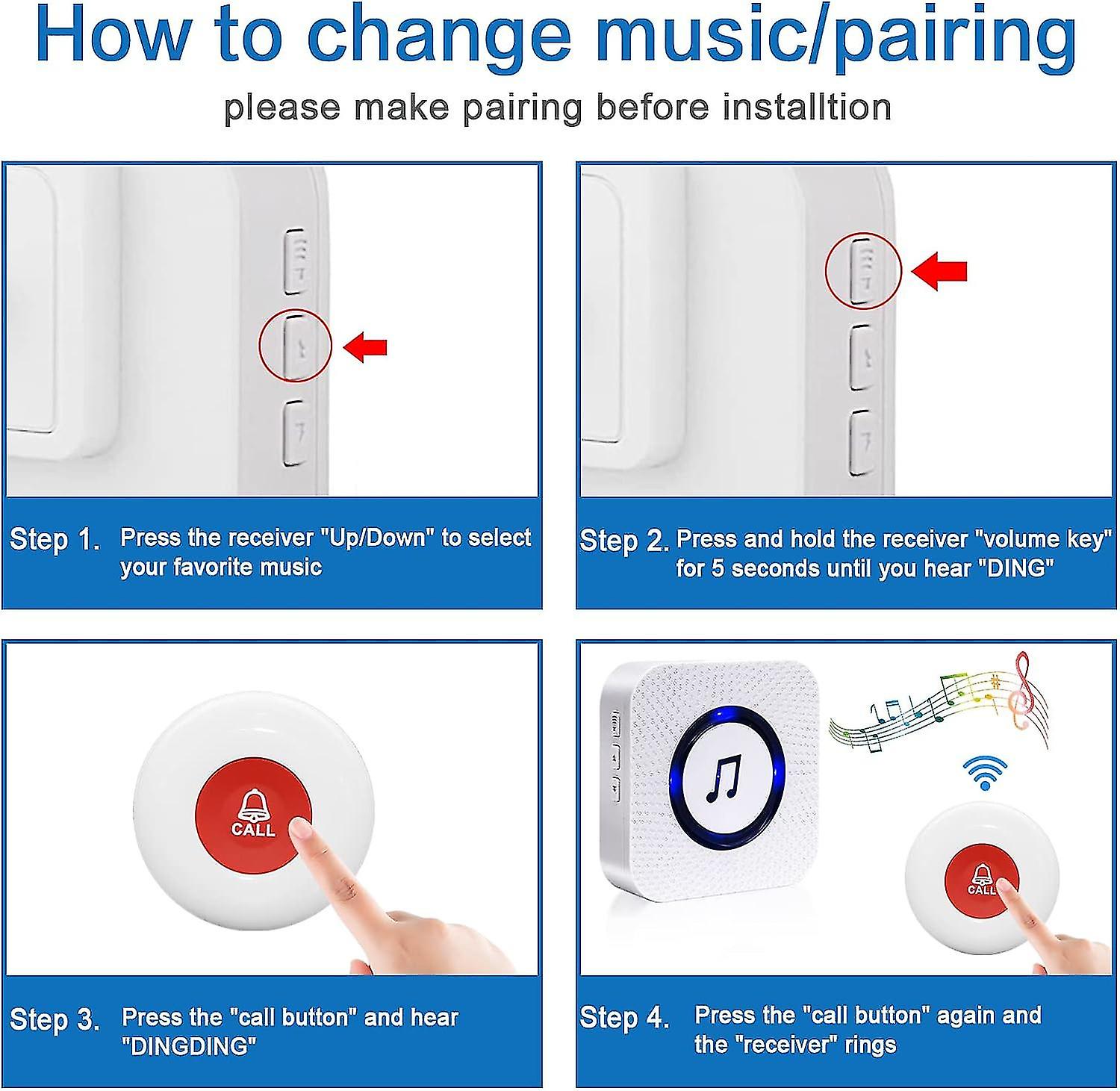 How to change music/pairing

please make pairing before installtion

Step 1. Press the receiver "Up/Down" to select your favorite music

Step 2. Press and hold the receiver "volume key" for 5 seconds until you hear "DING"

CALL

Step 3. Press the "call button" and hear "DINGDING"

CALL

Step 4. Press the "call button" again and the "receiver" rings