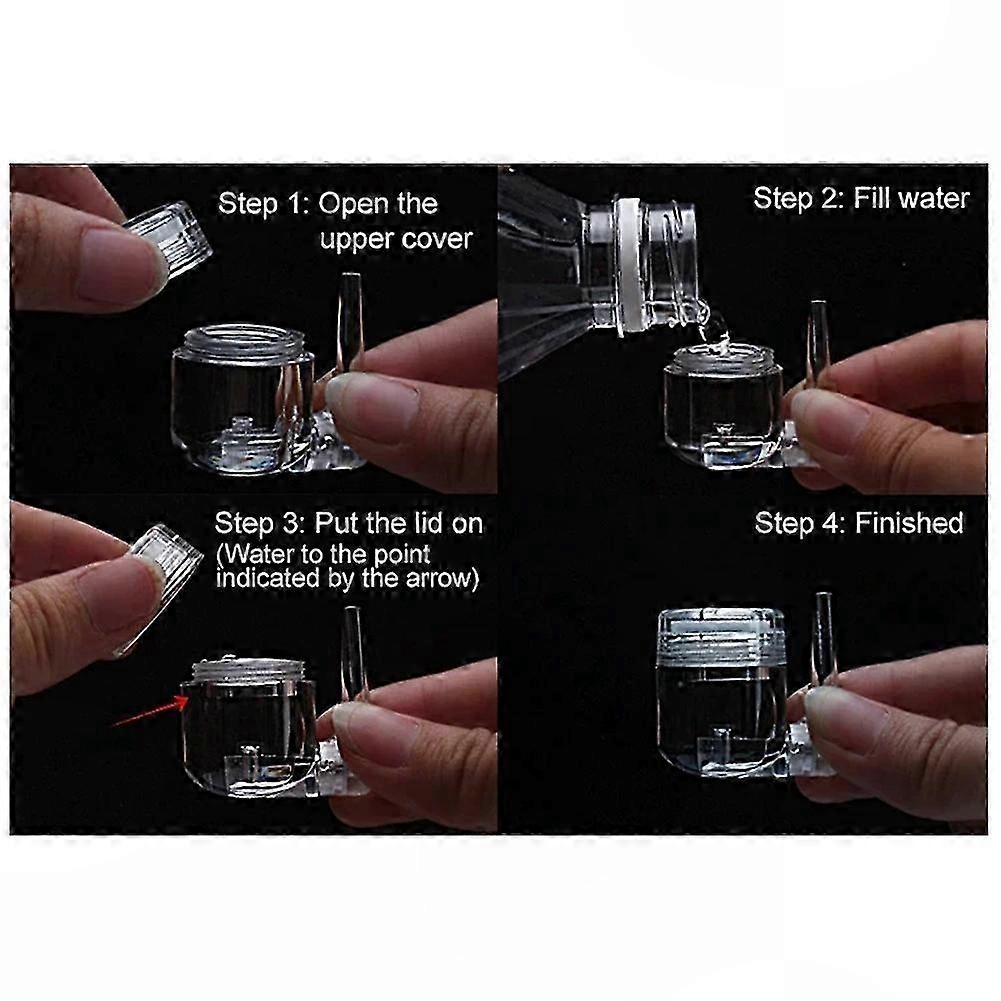 Step 1: Open the upper cover

Step 2: Fill water

Step 3: Put the lid on (Water to the point indicated by the arrow)

Step 4: Finished