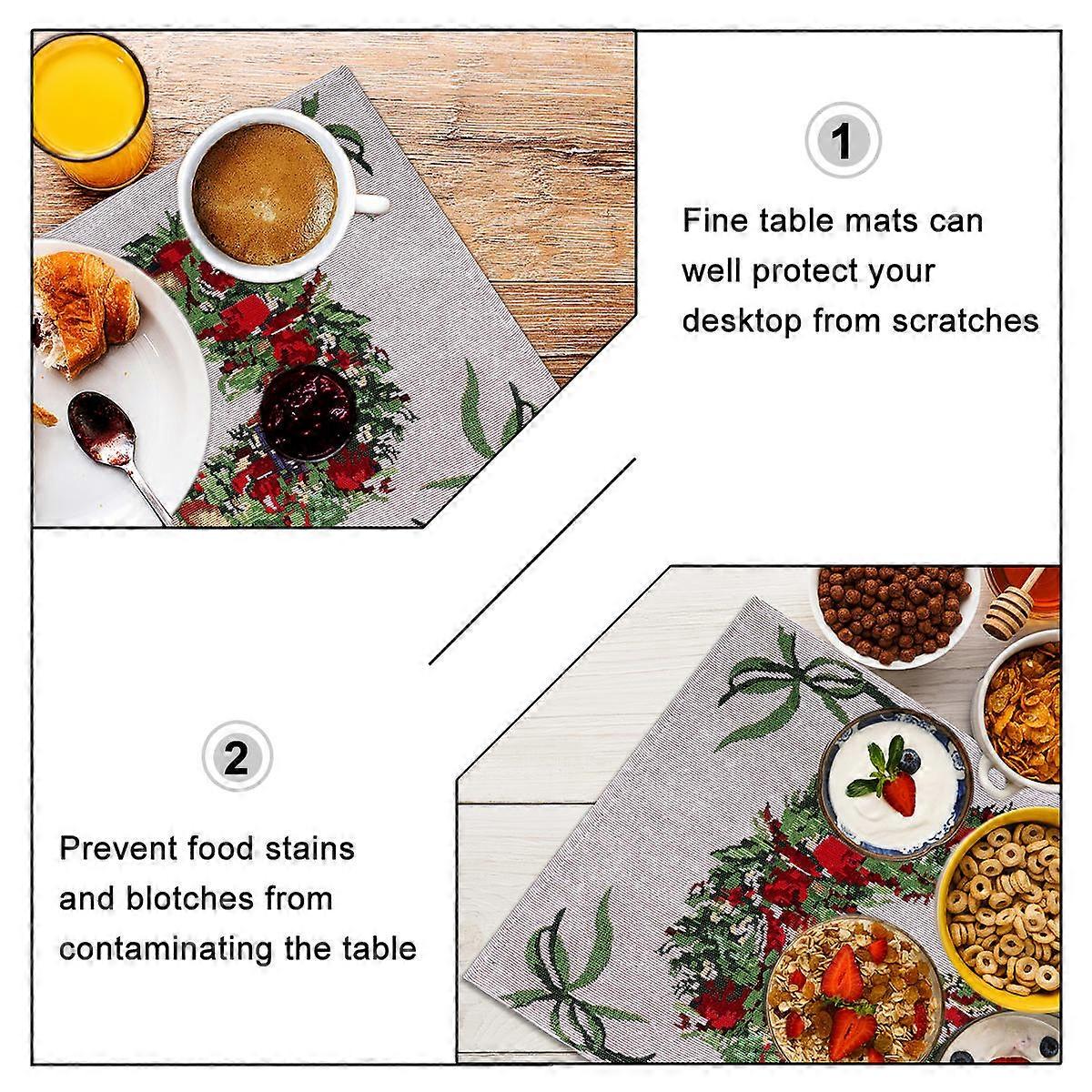 1

Fine table mats can well protect your desktop from scratches

2

Prevent food stains and blotches from contaminating the table