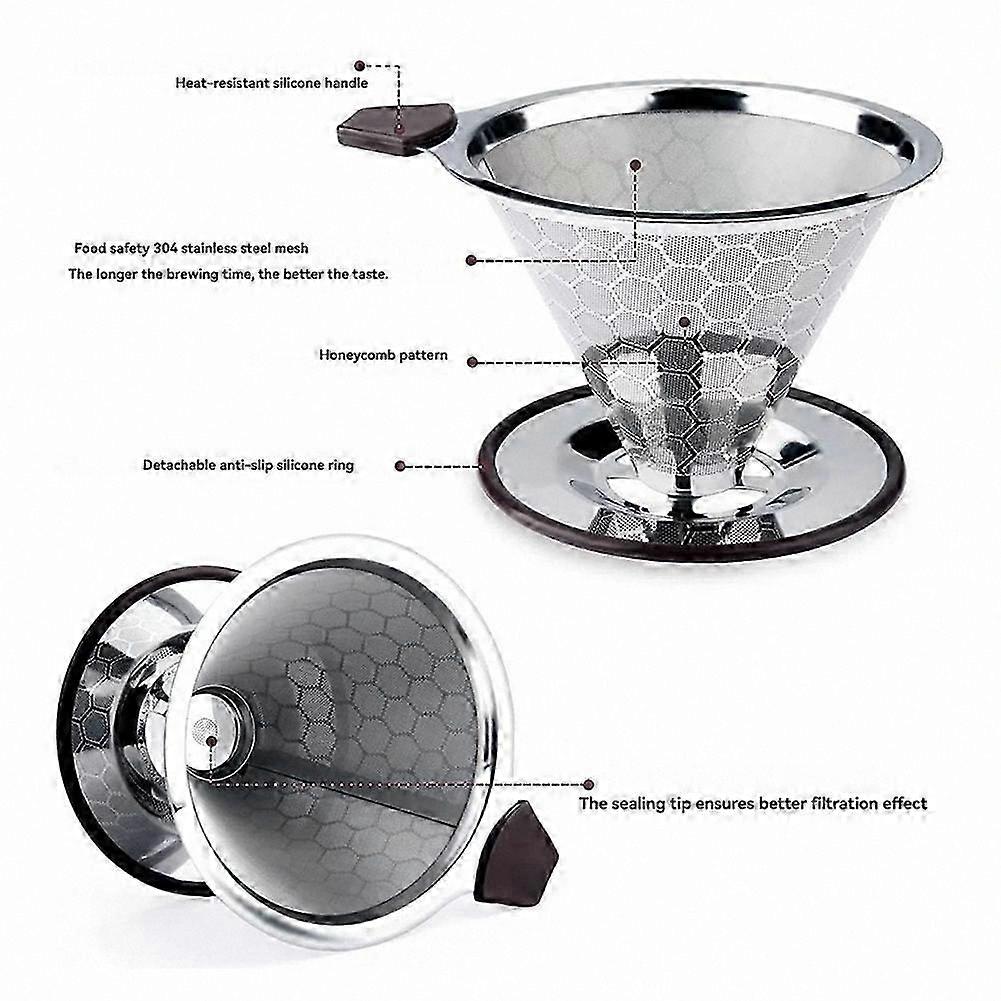 Heat-resistant silicone handle

Food safety 304 stainless steel mesh
The longer the brewing time, the better the taste.

Honeycomb pattern

Detachable anti-slip silicone ring

The sealing tip ensures better filtration effect