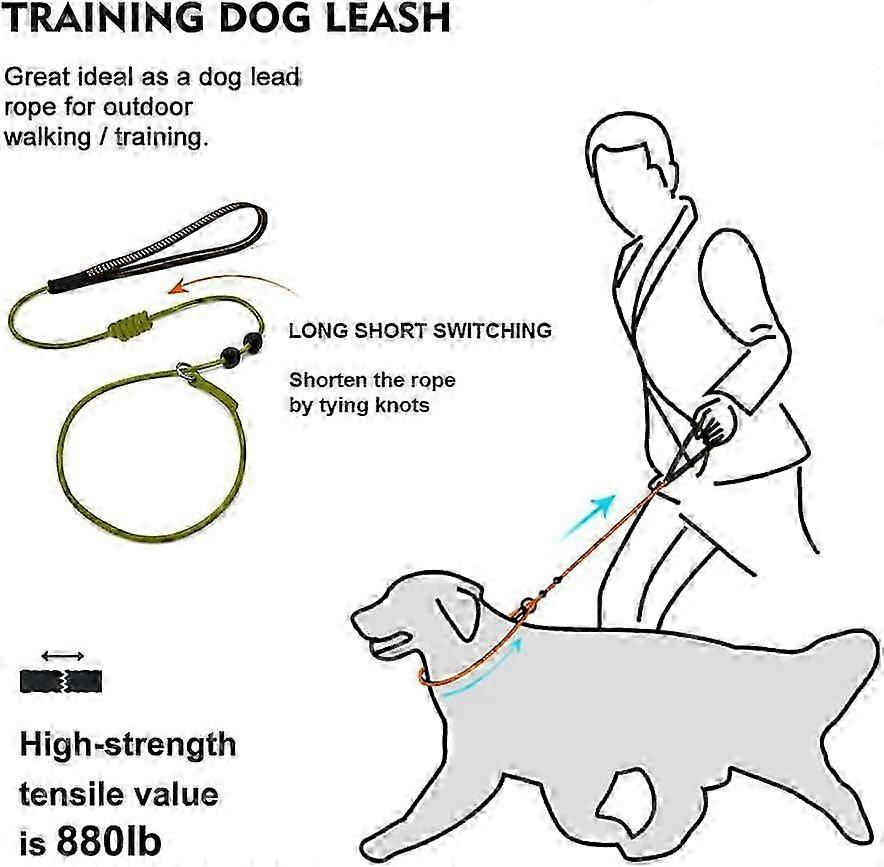 TRAINING DOG LEASH

Great ideal as a dog lead rope for outdoor walking / training.

LONG SHORT SWITCHING

Shorten the rope by tying knots

High-strength tensile value is 880lb