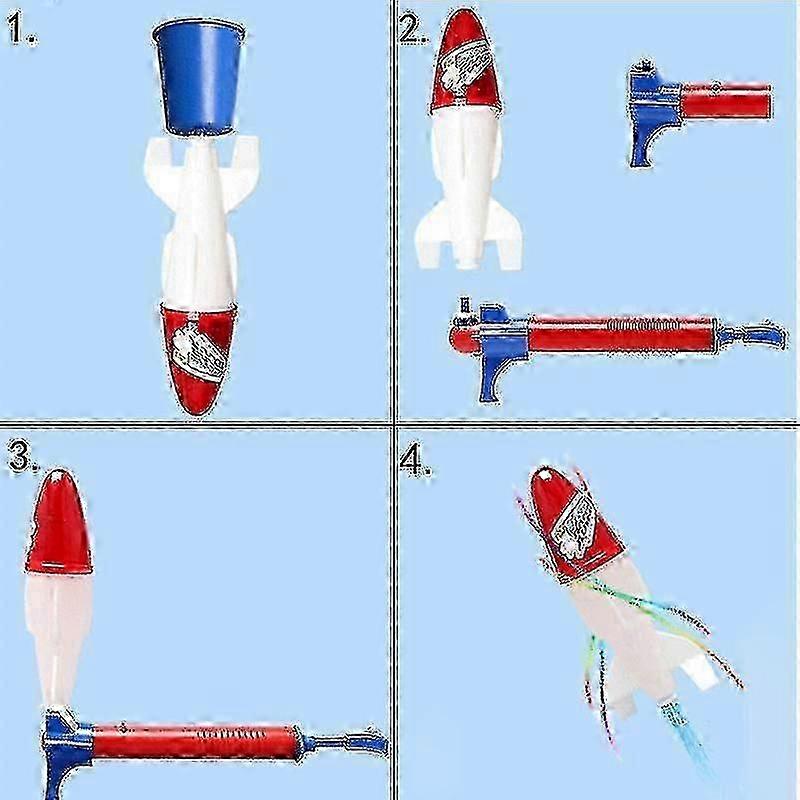 1.

2.

3.

4.