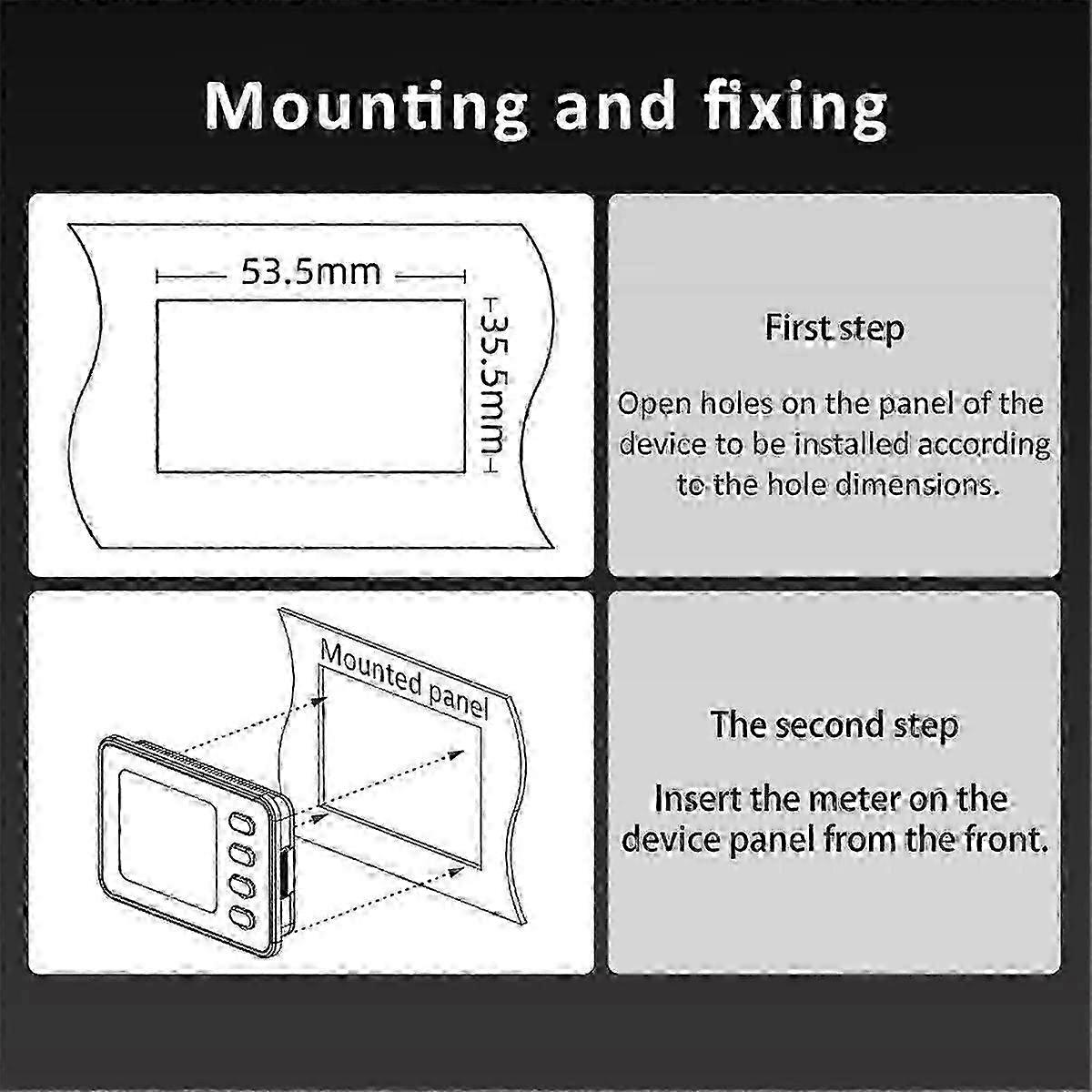 Mounting and fixing

53.5mm

35.5mm

First step

Open holes on the panel of the device to be installed according to the hole dimensions.

Mounted panel

The second step

Insert the meter on the device panel from the front.