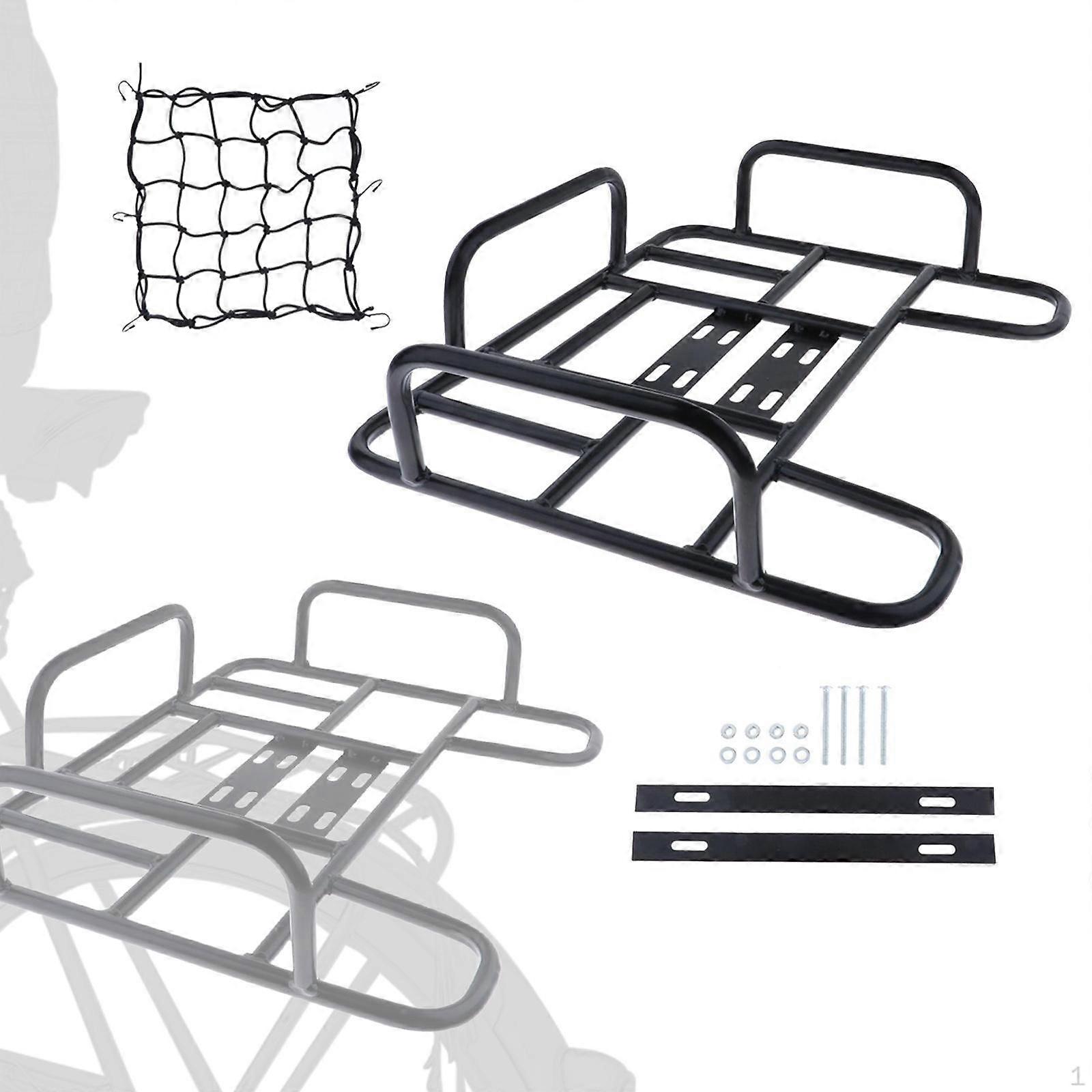 1