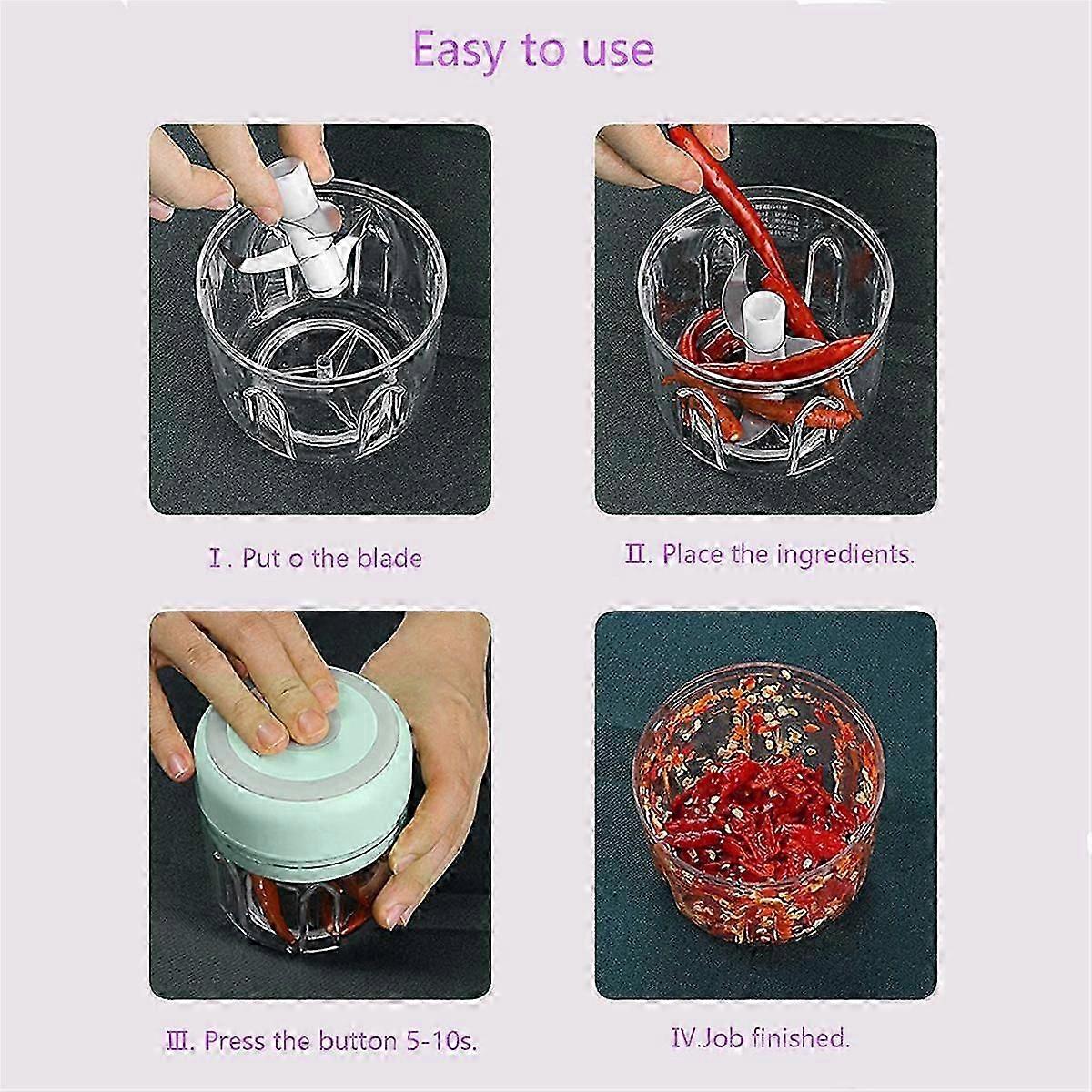 Easy to use

Ⅰ. Put o the blade

Ⅱ. Place the ingredients.

Ⅲ. Press the button 5-10s.

Ⅳ.Job finished.