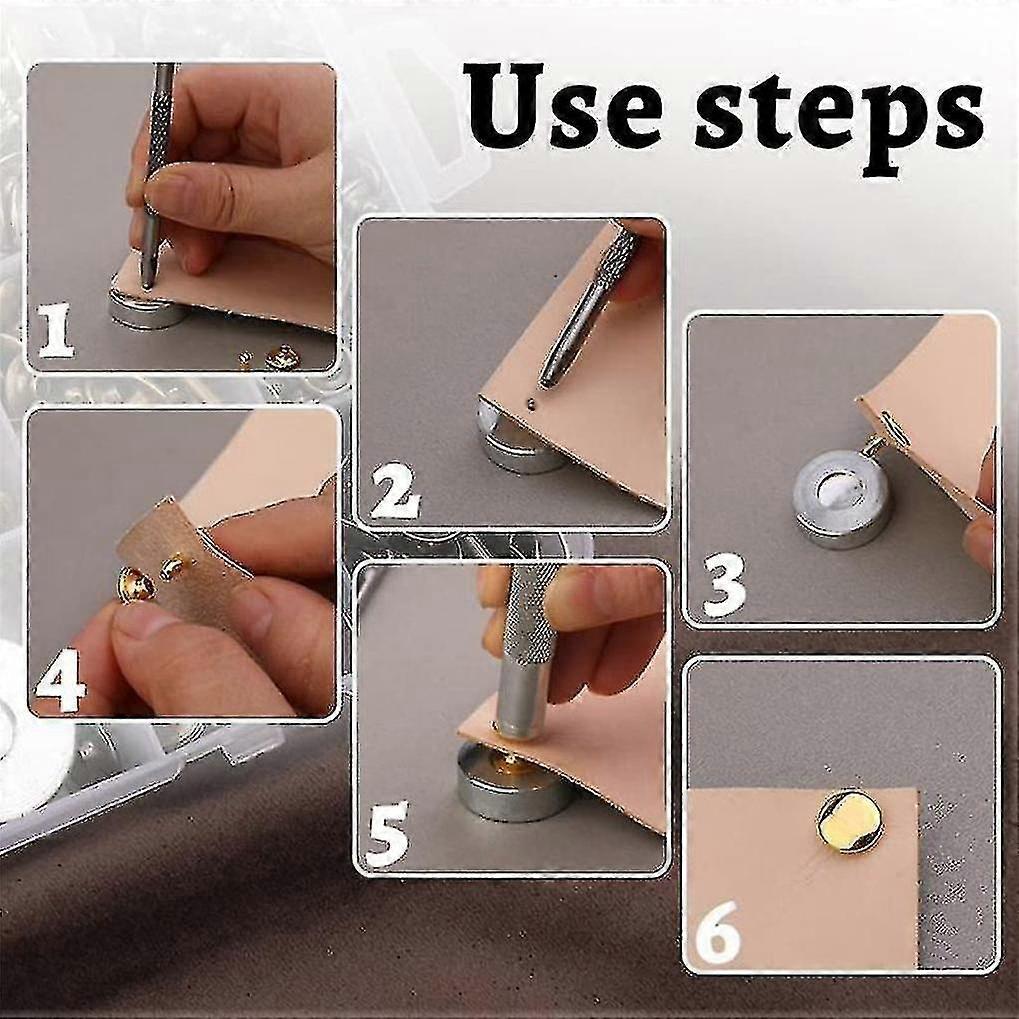 Use steps

1

2

3

4

5

6