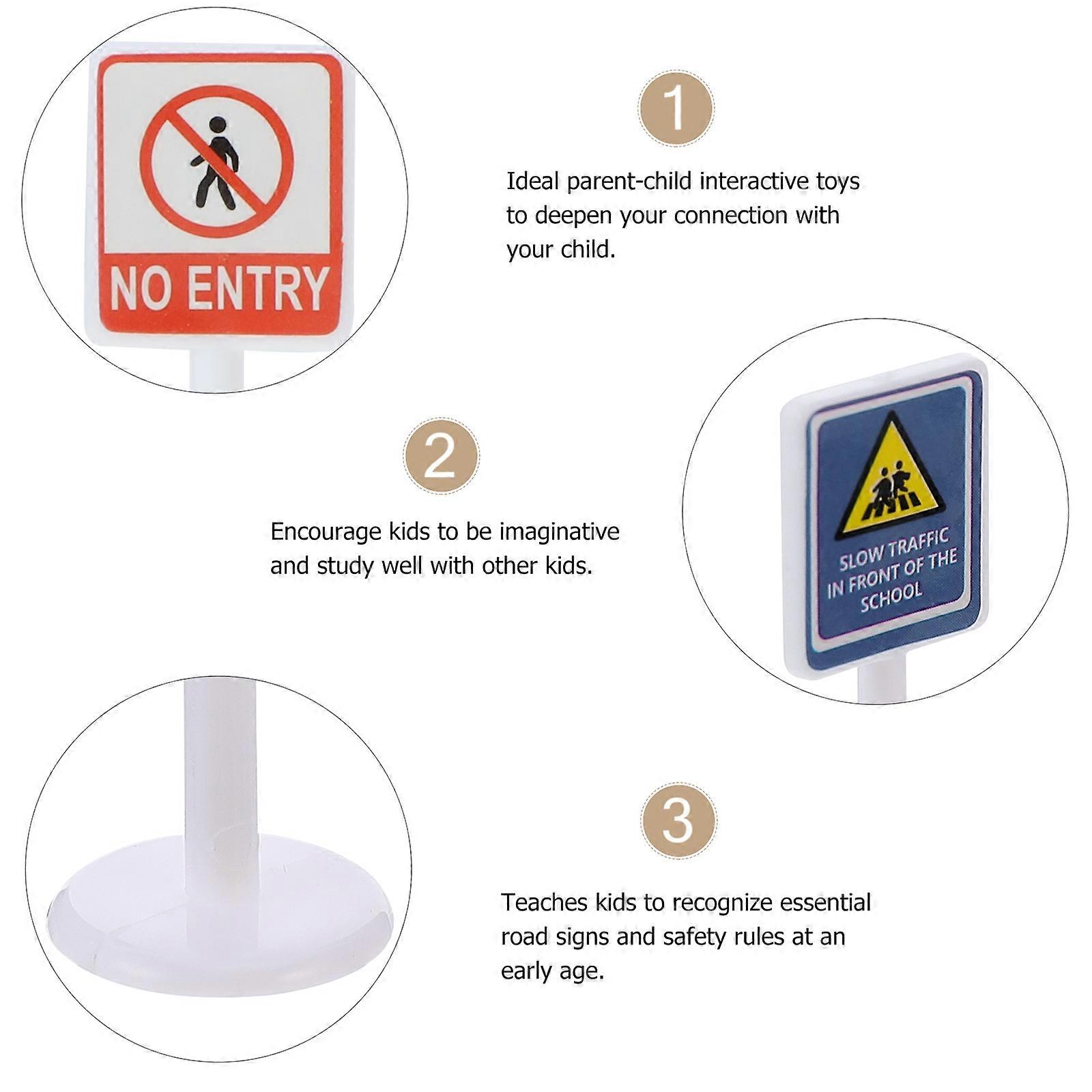 NO ENTRY

1

Ideal parent-child interactive toys to deepen your connection with your child.

2

Encourage kids to be imaginative and study well with other kids.

SLOW TRAFFIC IN FRONT OF THE SCHOOL

3

Teaches kids to recognize essential road signs and safety rules at an early age.