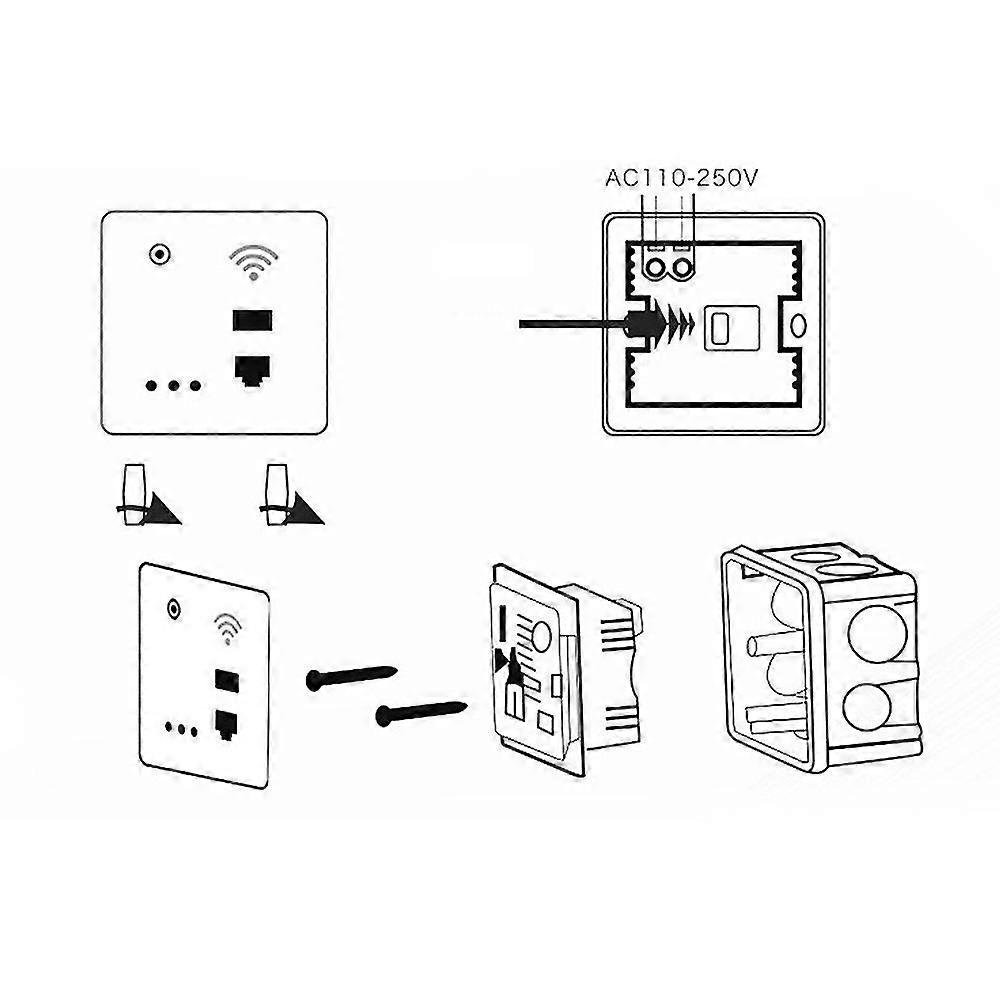 AC110-250V