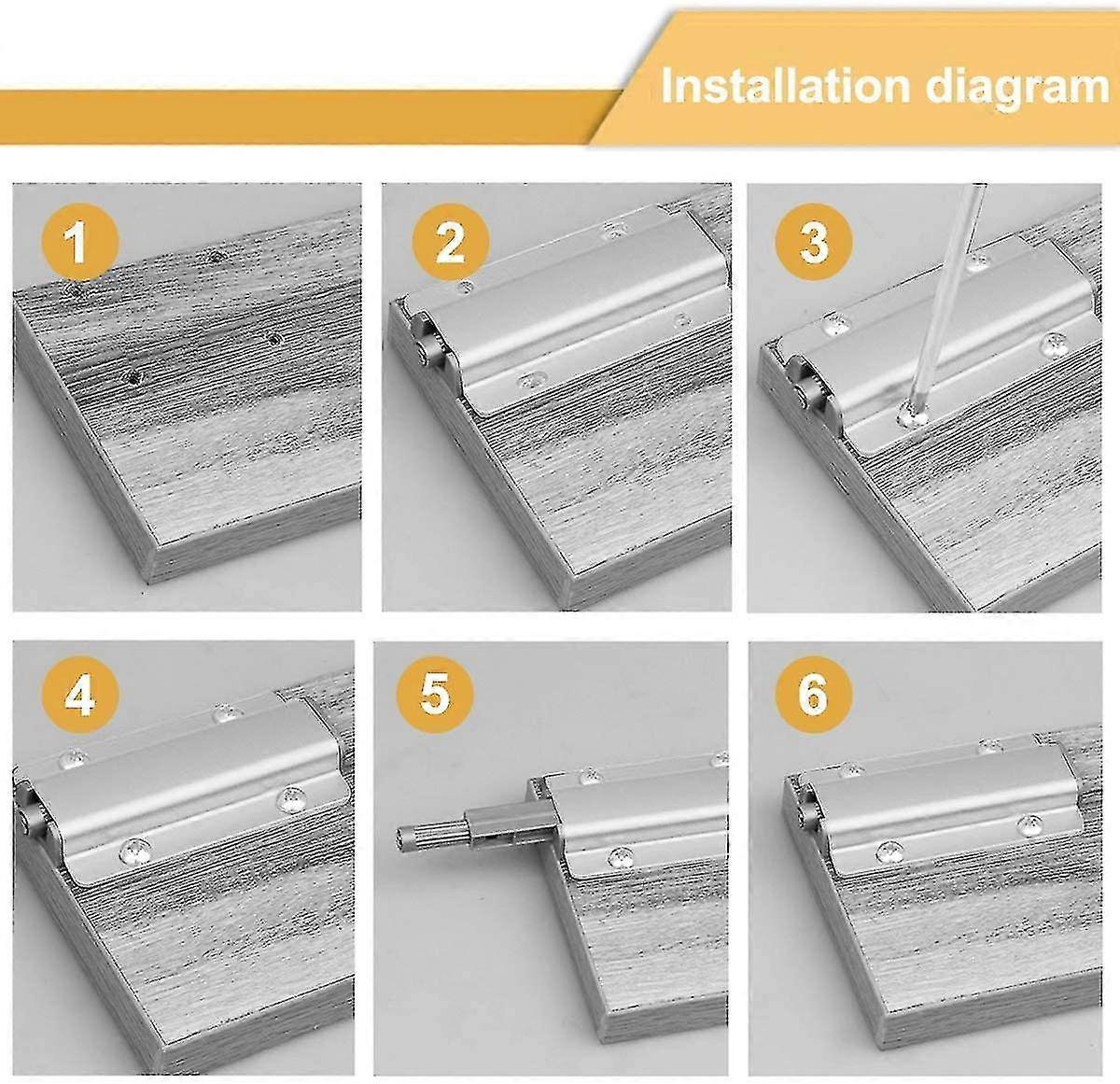 Installation diagram

1

2

3

4

5

6