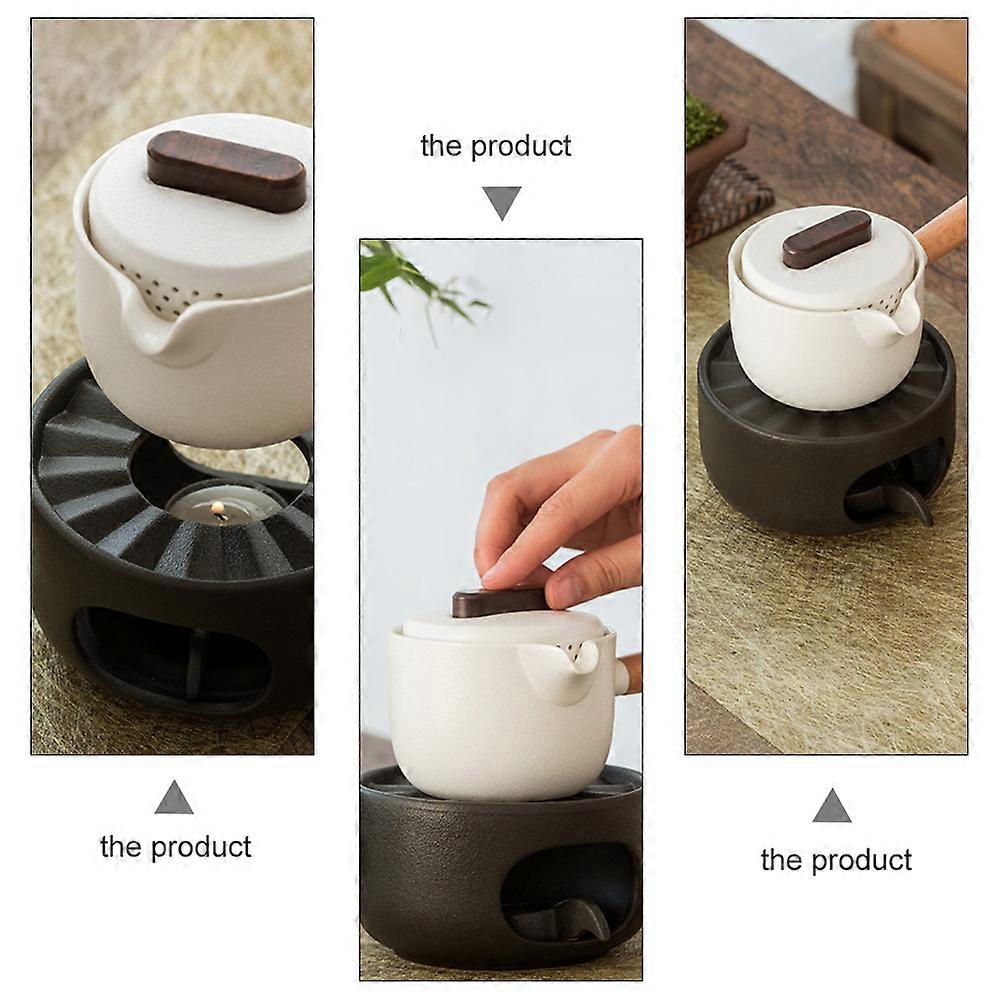 the product

the product

the product